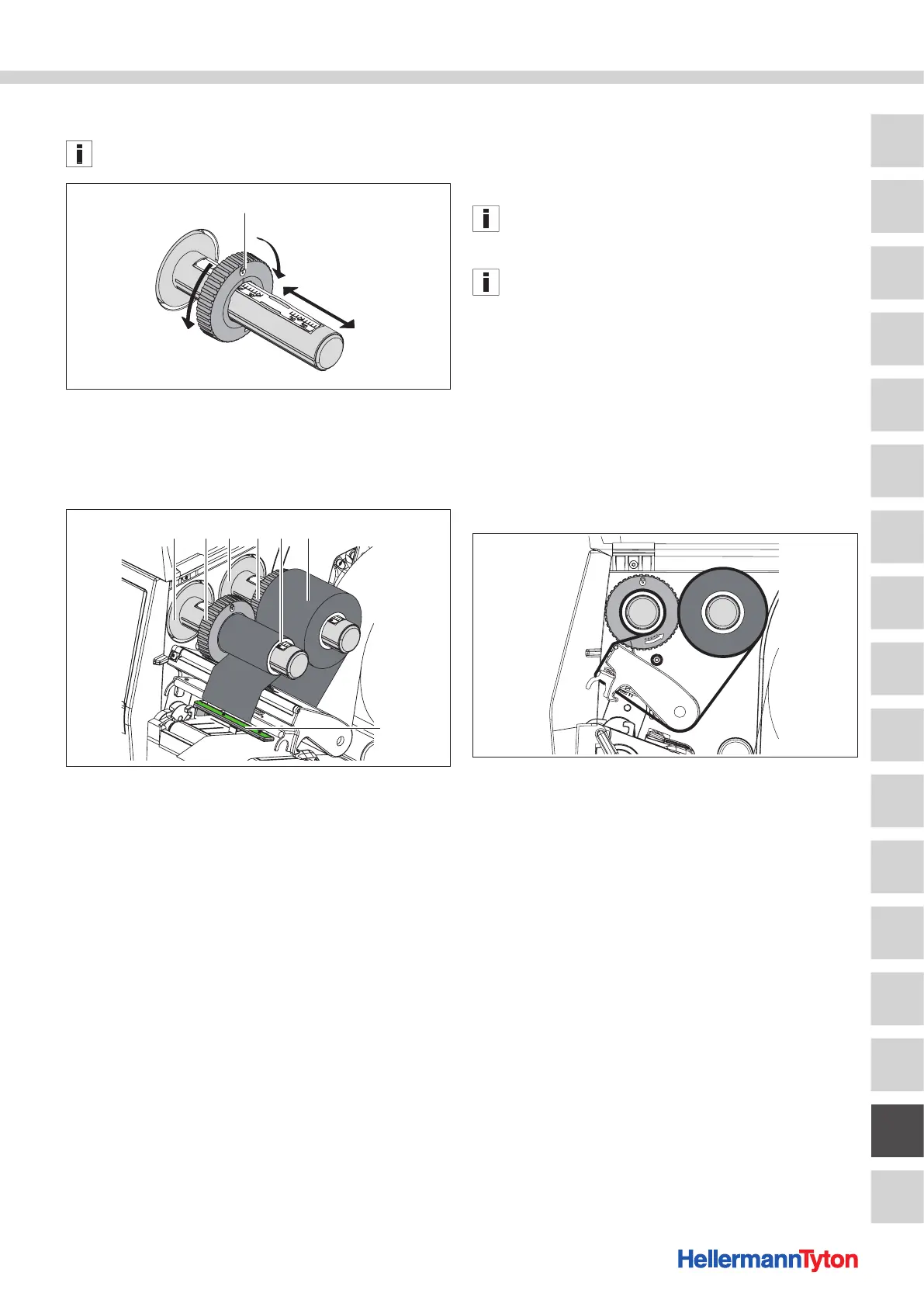 HellermannTyton