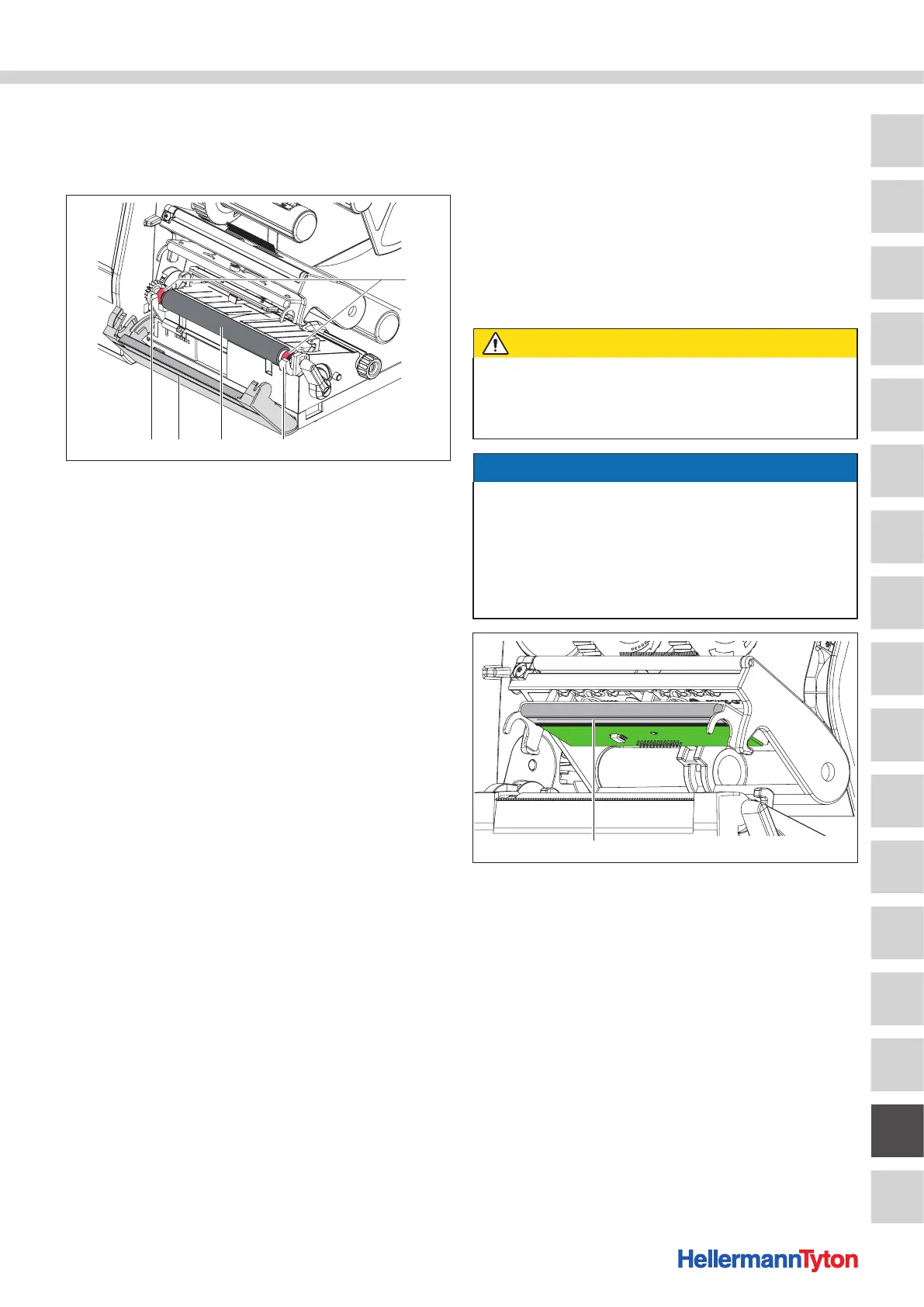 HellermannTyton