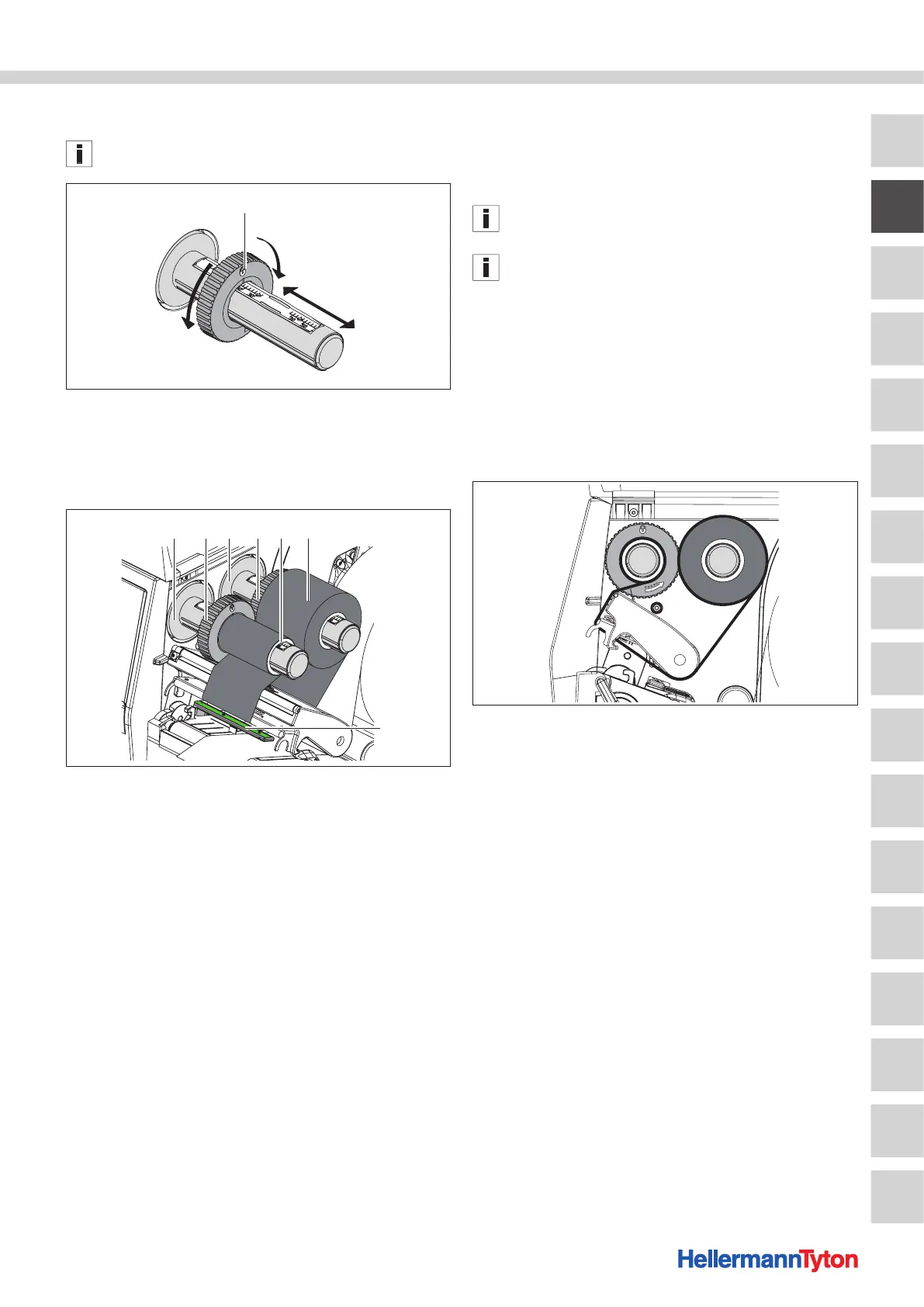 HellermannTyton