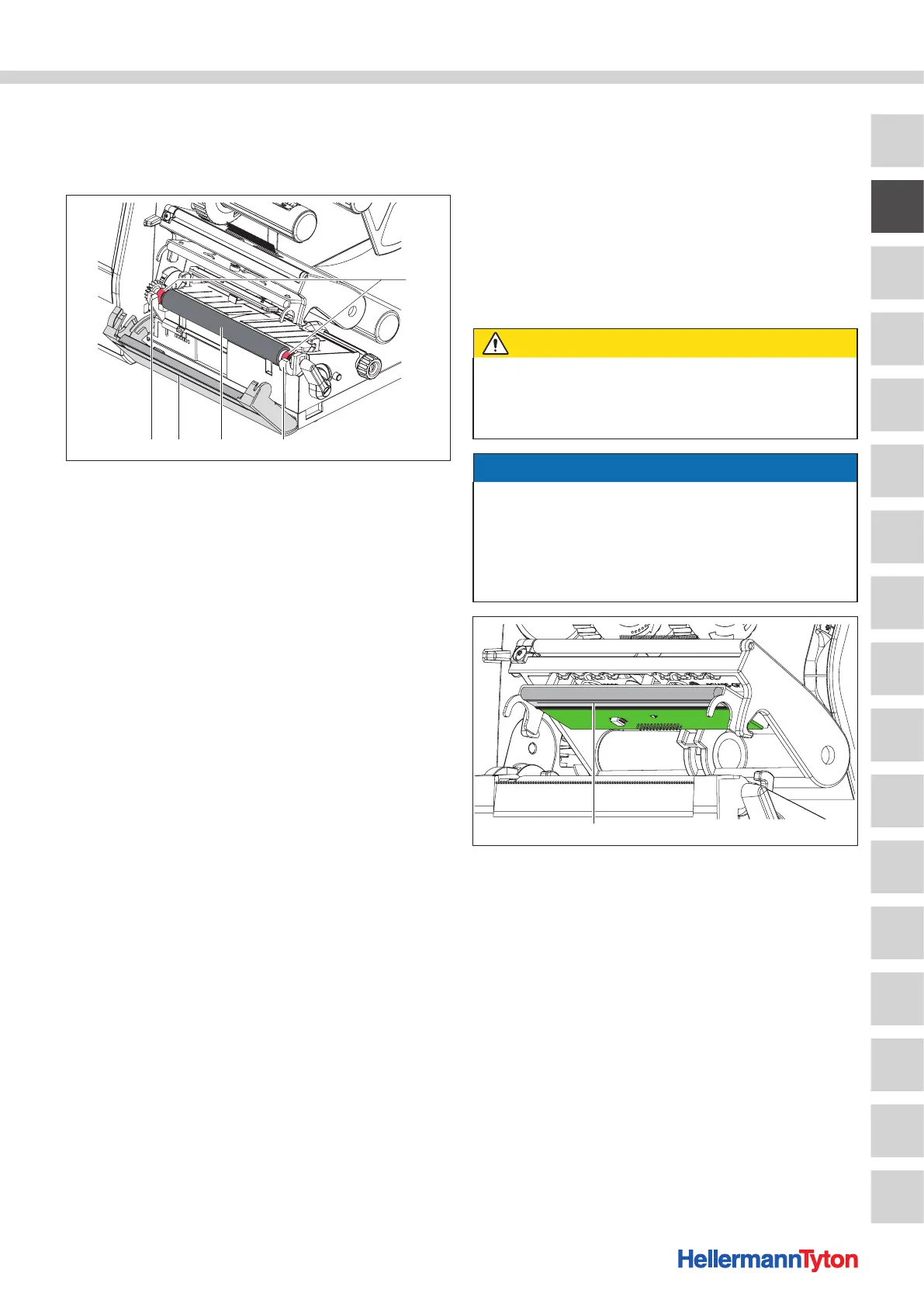 HellermannTyton