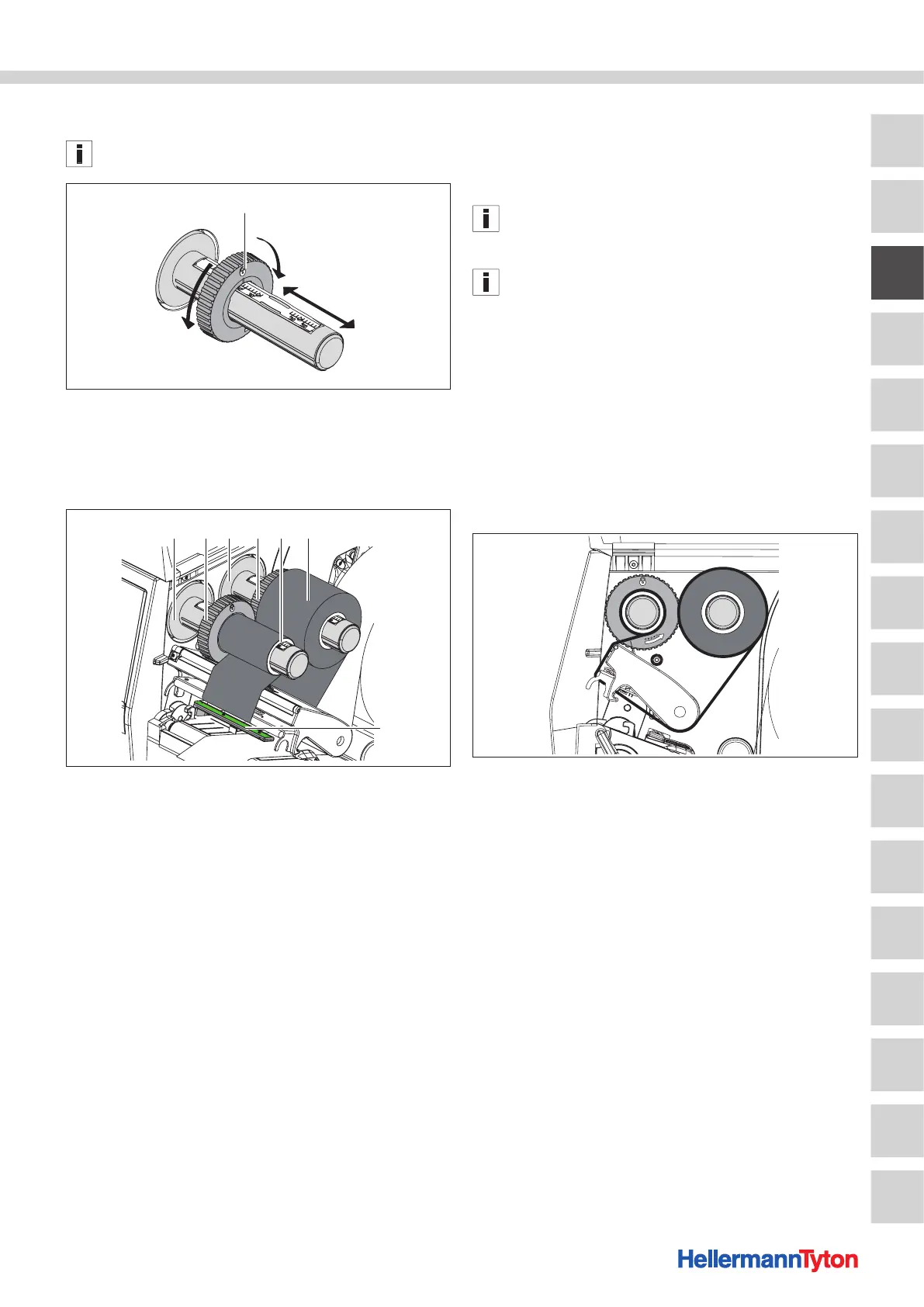 HellermannTyton