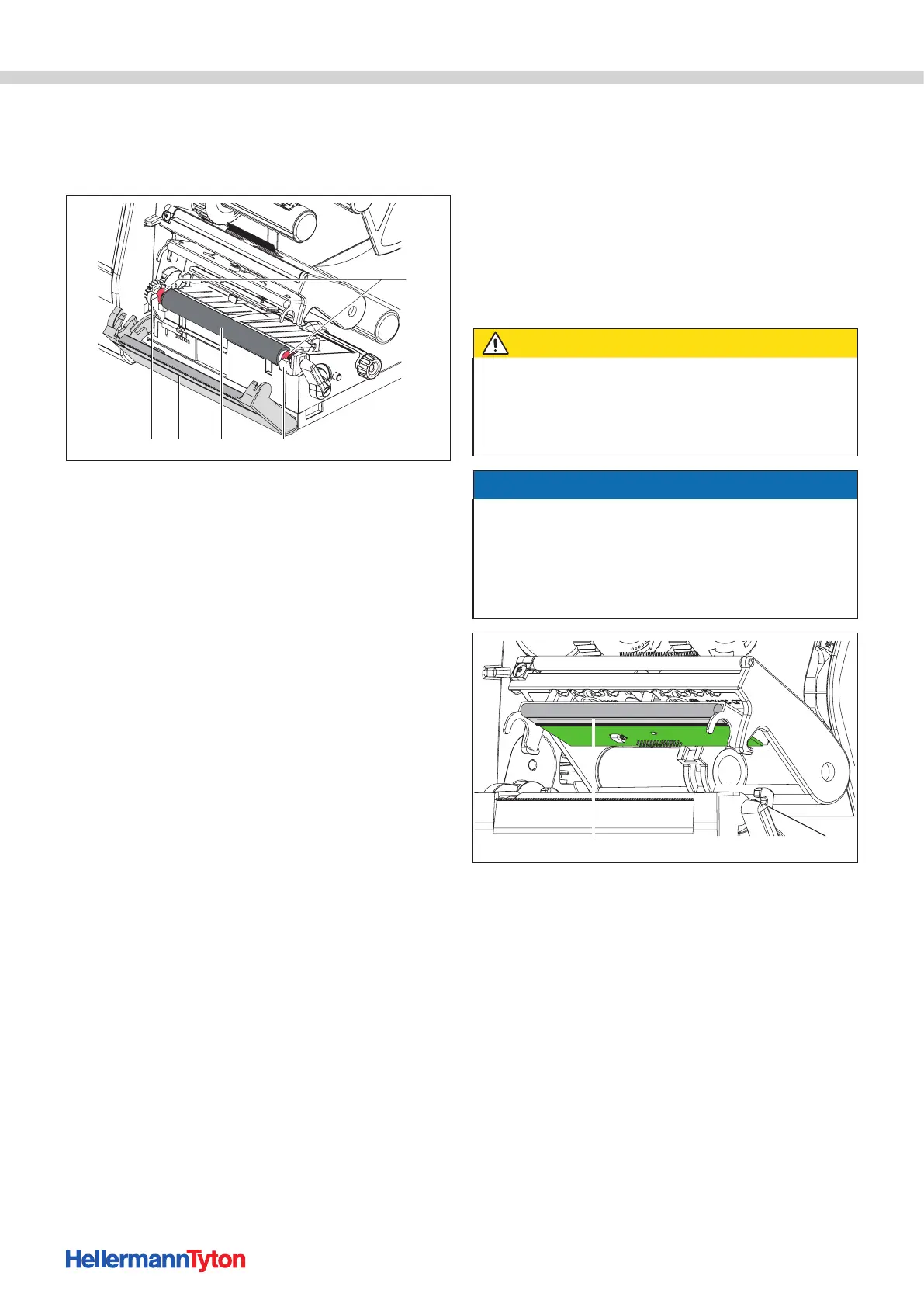 HellermannTyton