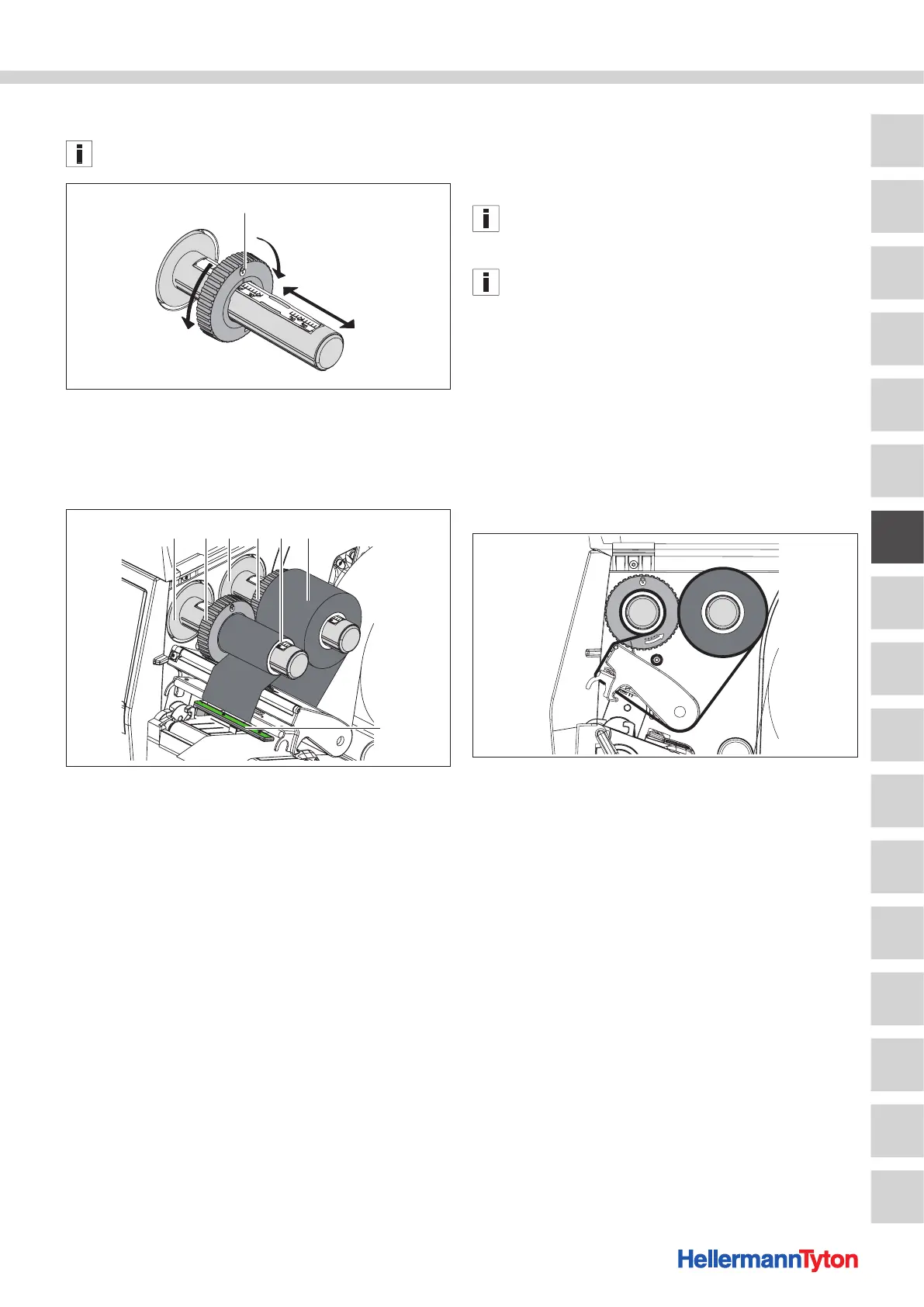 HellermannTyton