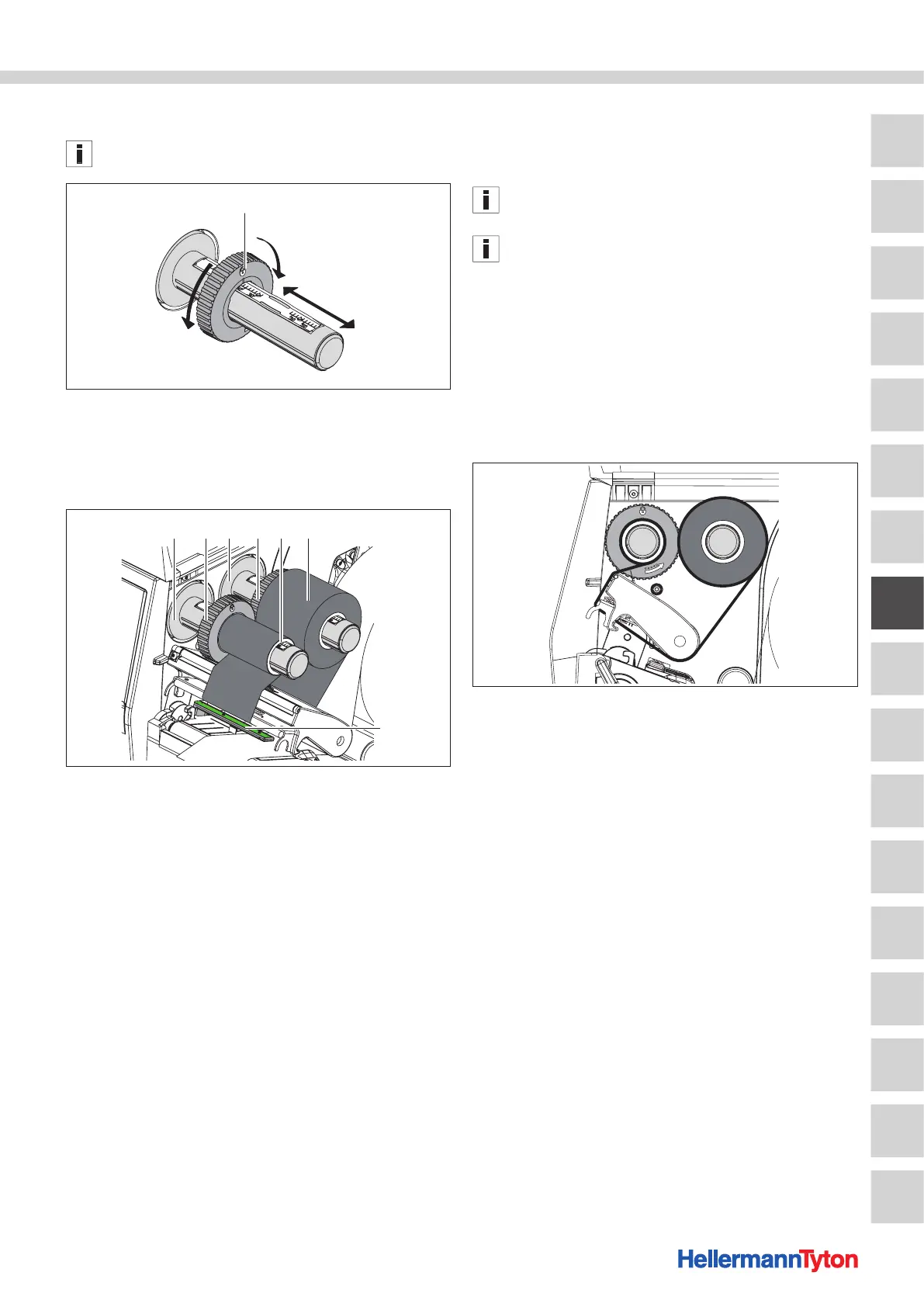 HellermannTyton