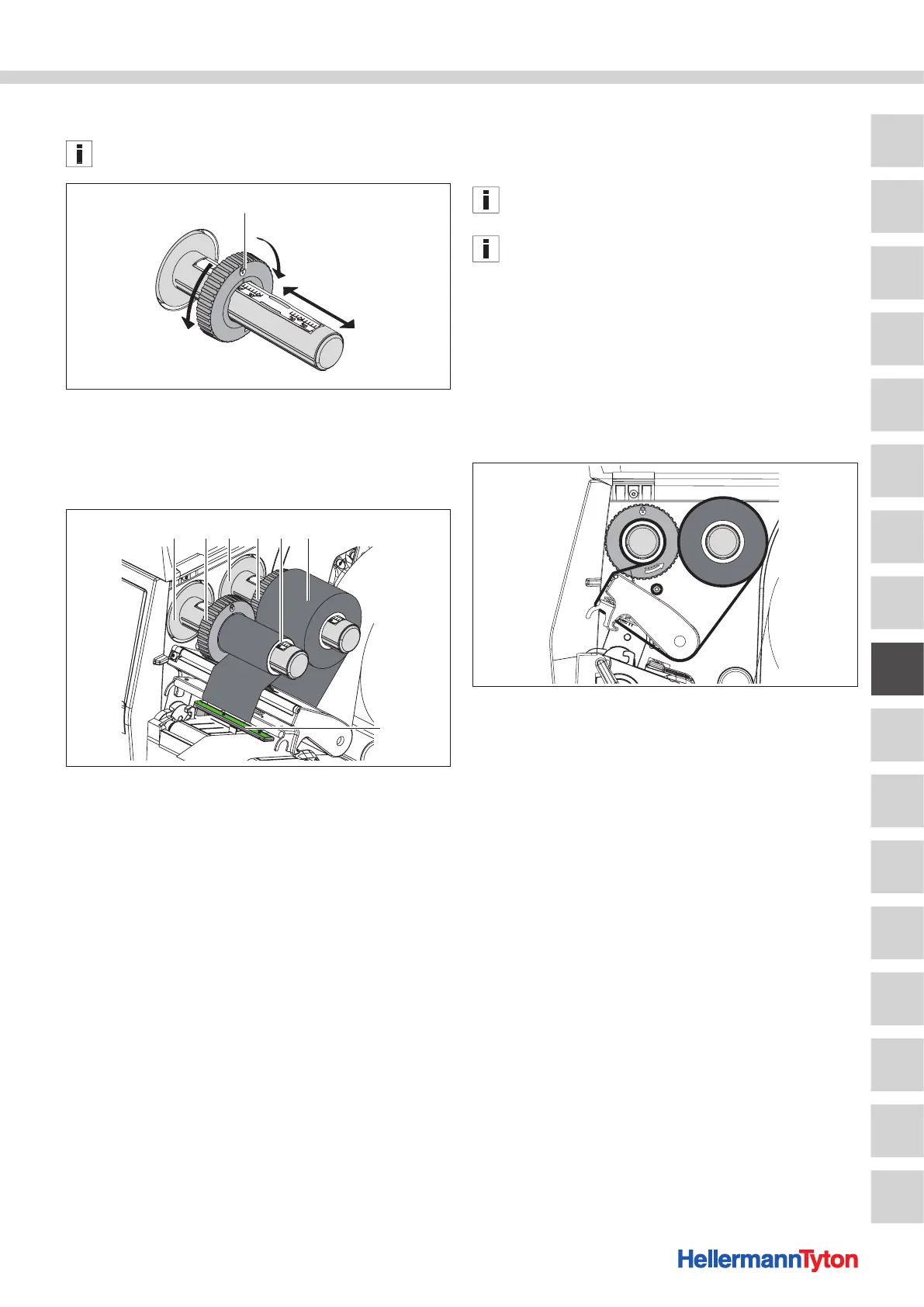 HellermannTyton