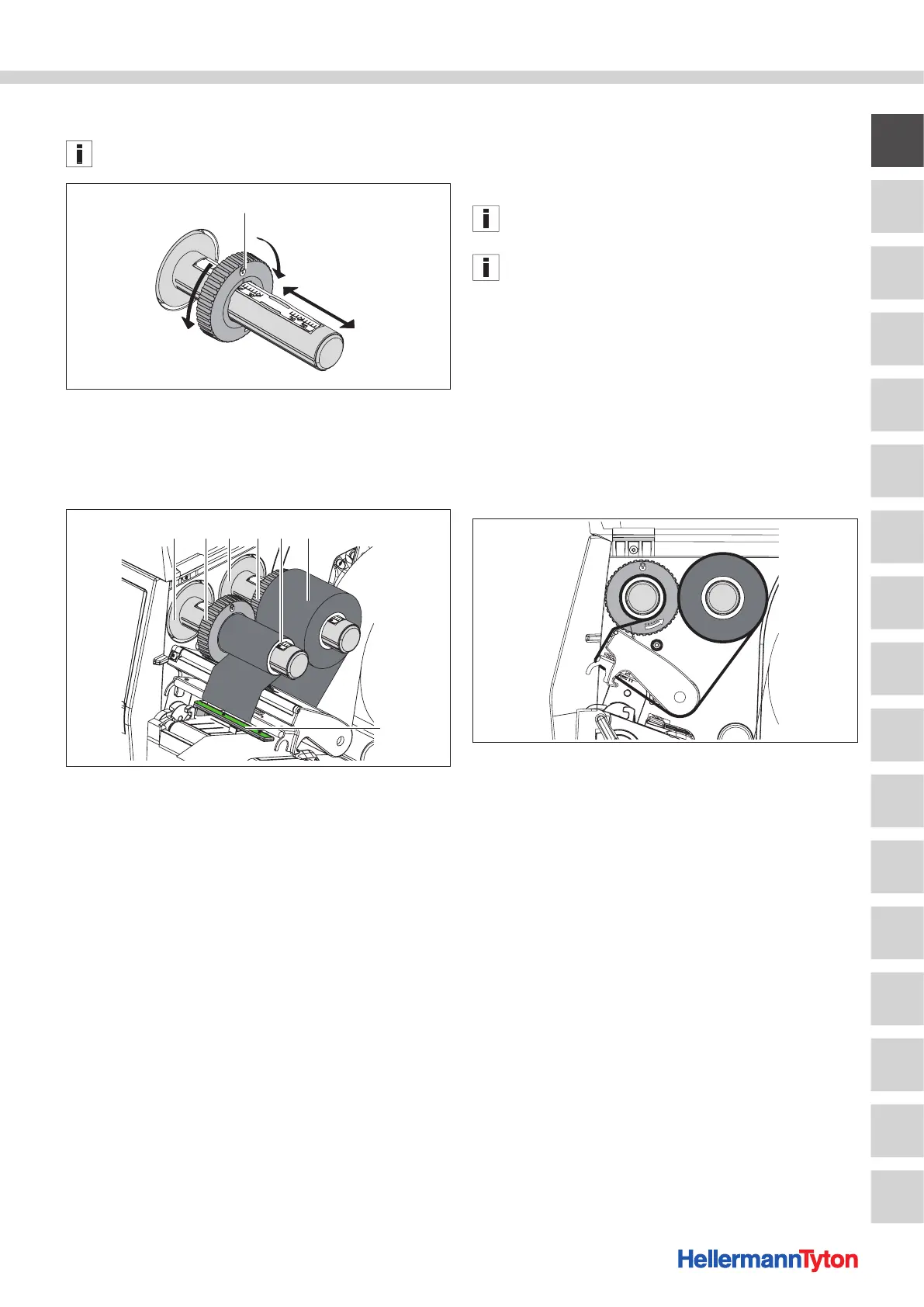 HellermannTyton