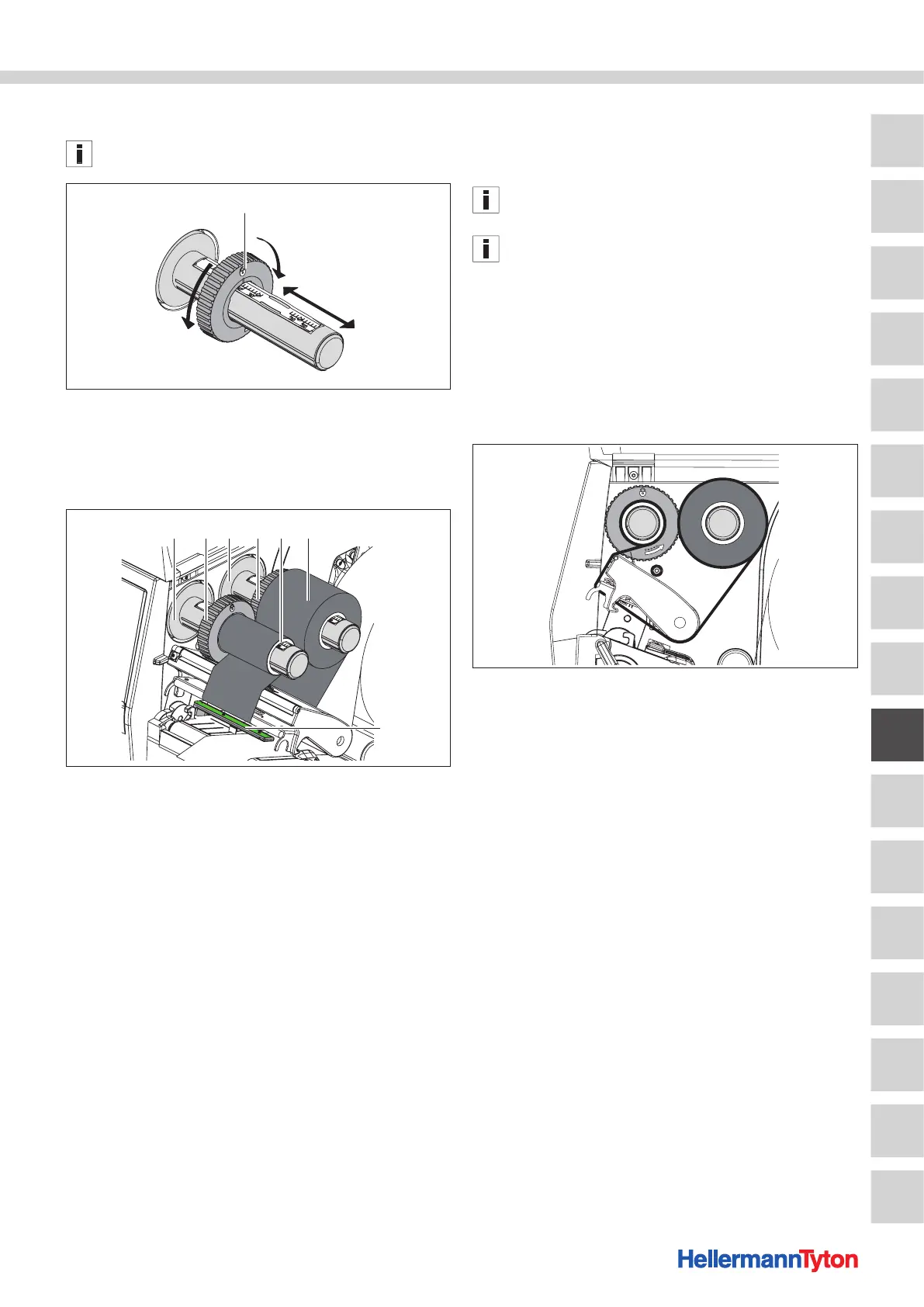 HellermannTyton