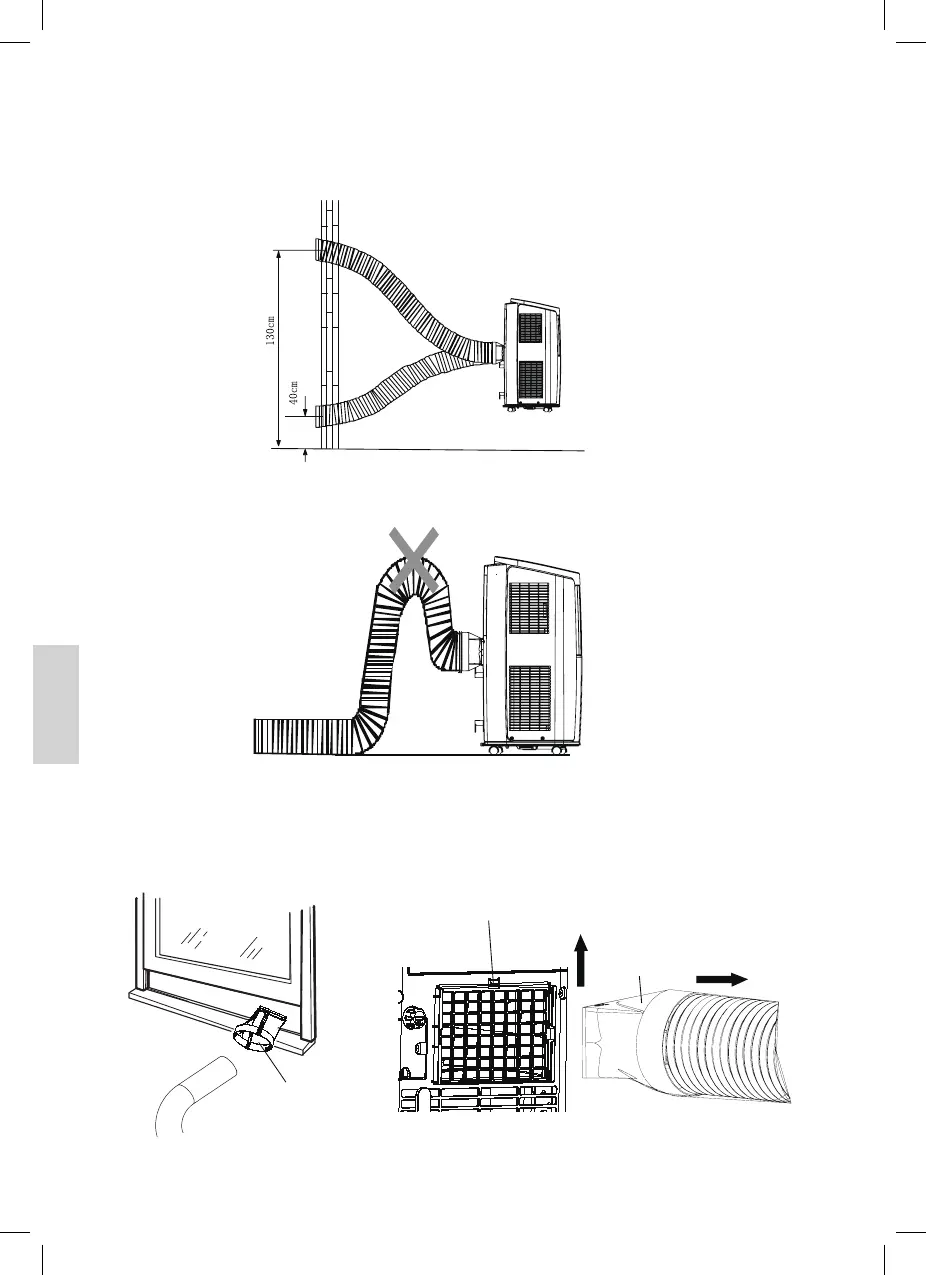 130cm
40cm