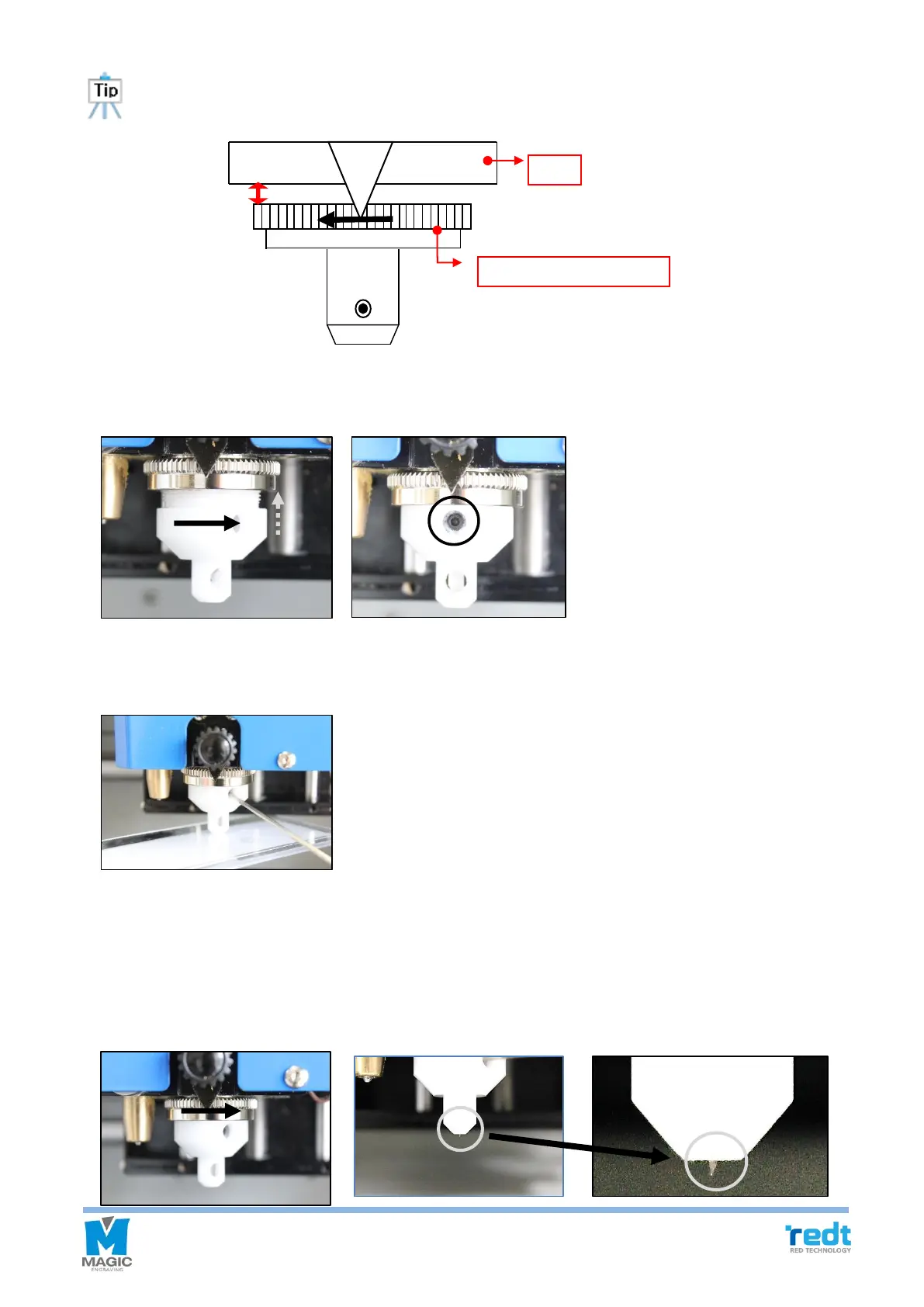 Tip

MAGIC
ENGRAVING

redt
RED TECHNOLOGY