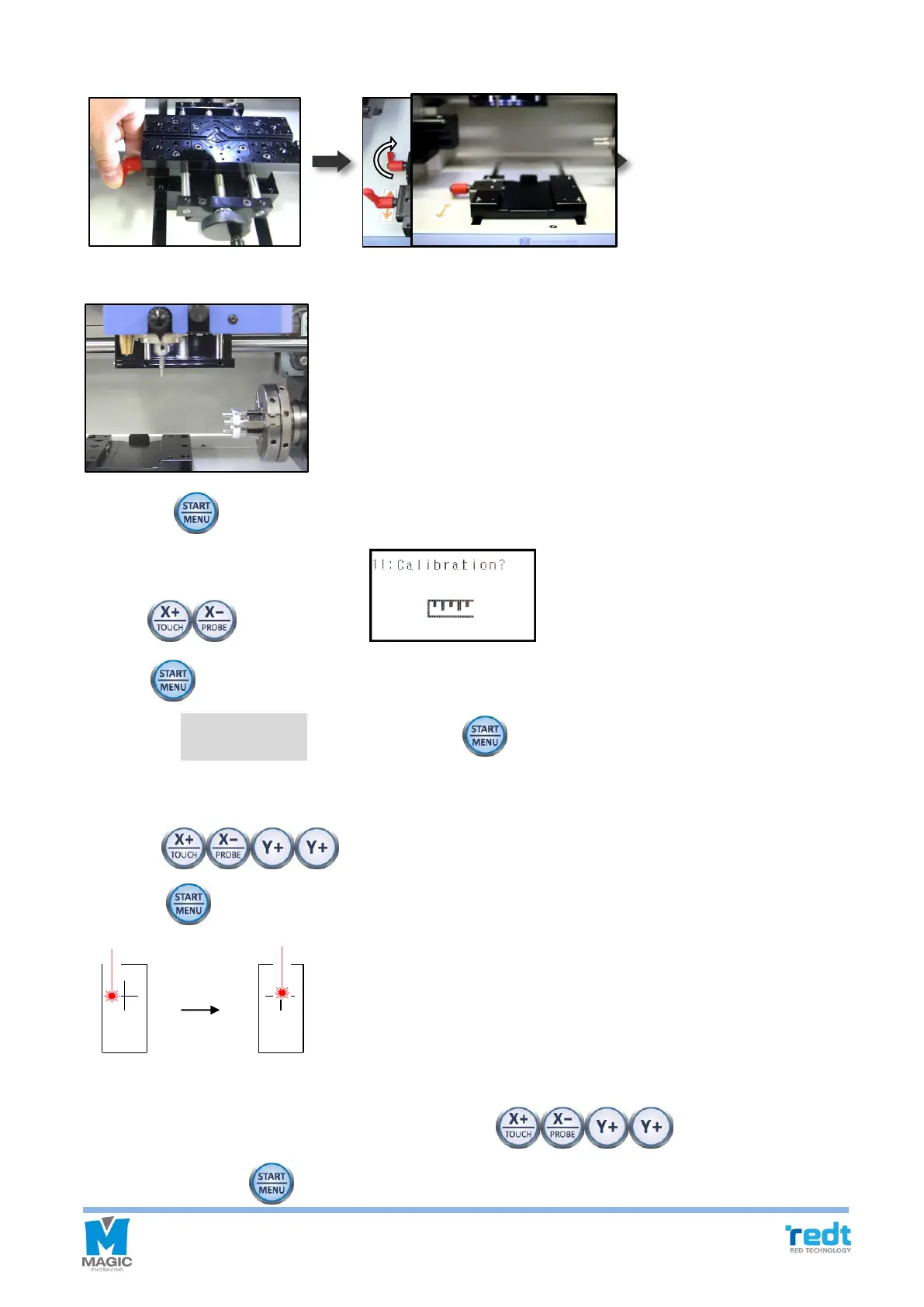 START
MENU

11:Calibration?

X+
TOUCH
X−
PROBE

START
MENU

START
MENU

X+
TOUCH
X−
PROBE
Y+
Y+

START
MENU

X+
TOUCH
X−
PROBE
Y+
Y+

START
MENU

MAGIC
ENGRAVING

redt
RED TECHNOLOGY