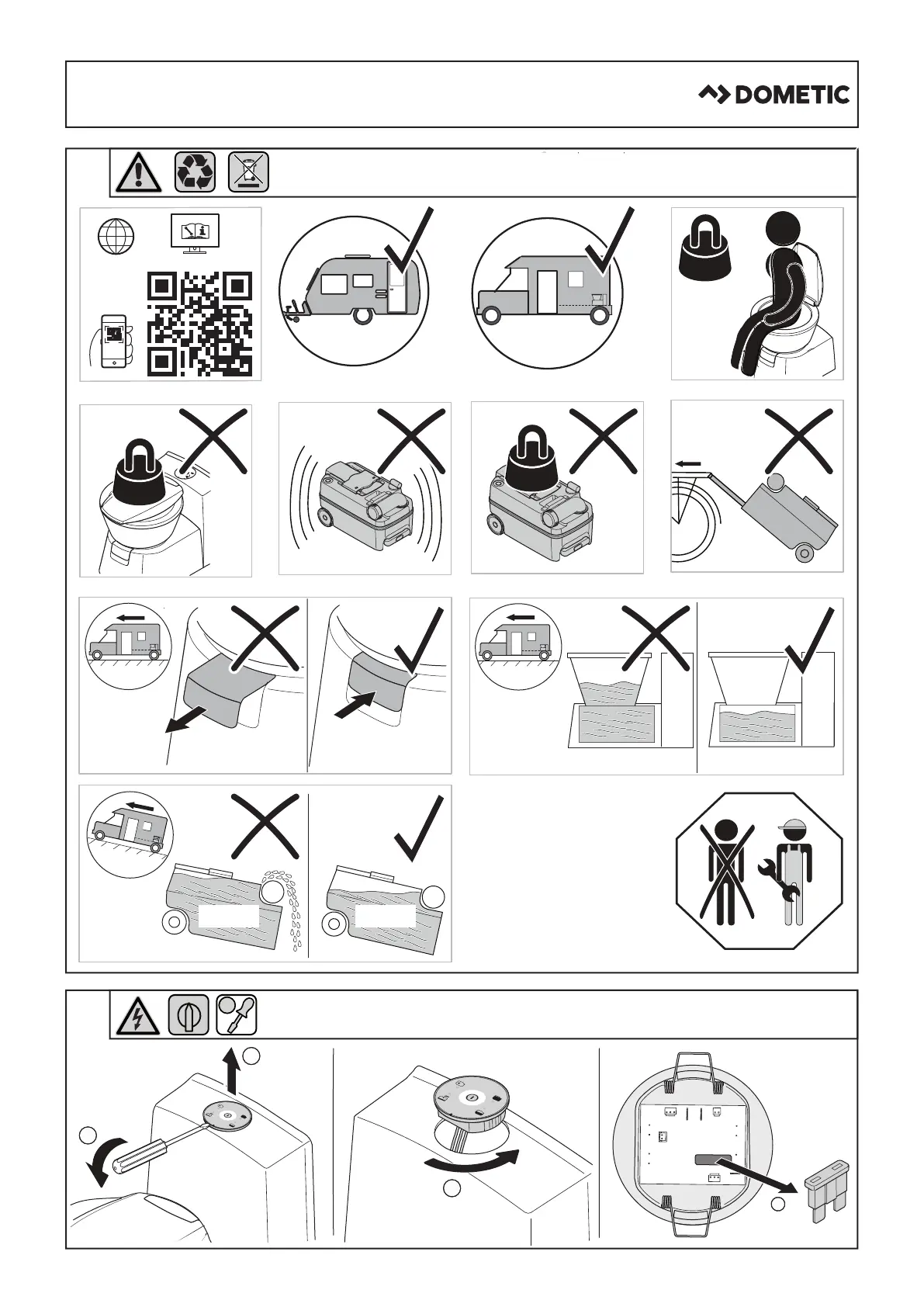 DOMETIC