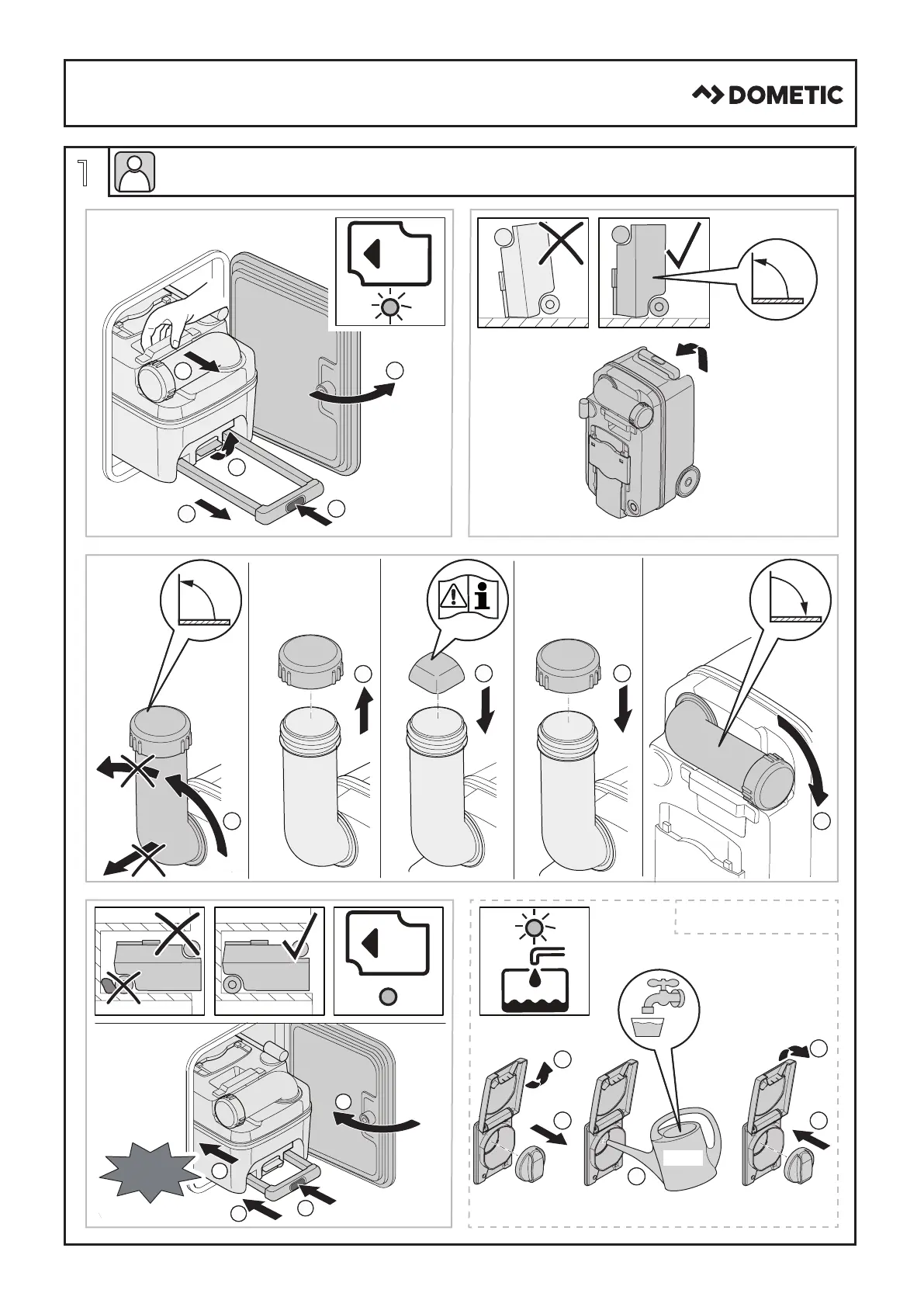 DOMETIC

1