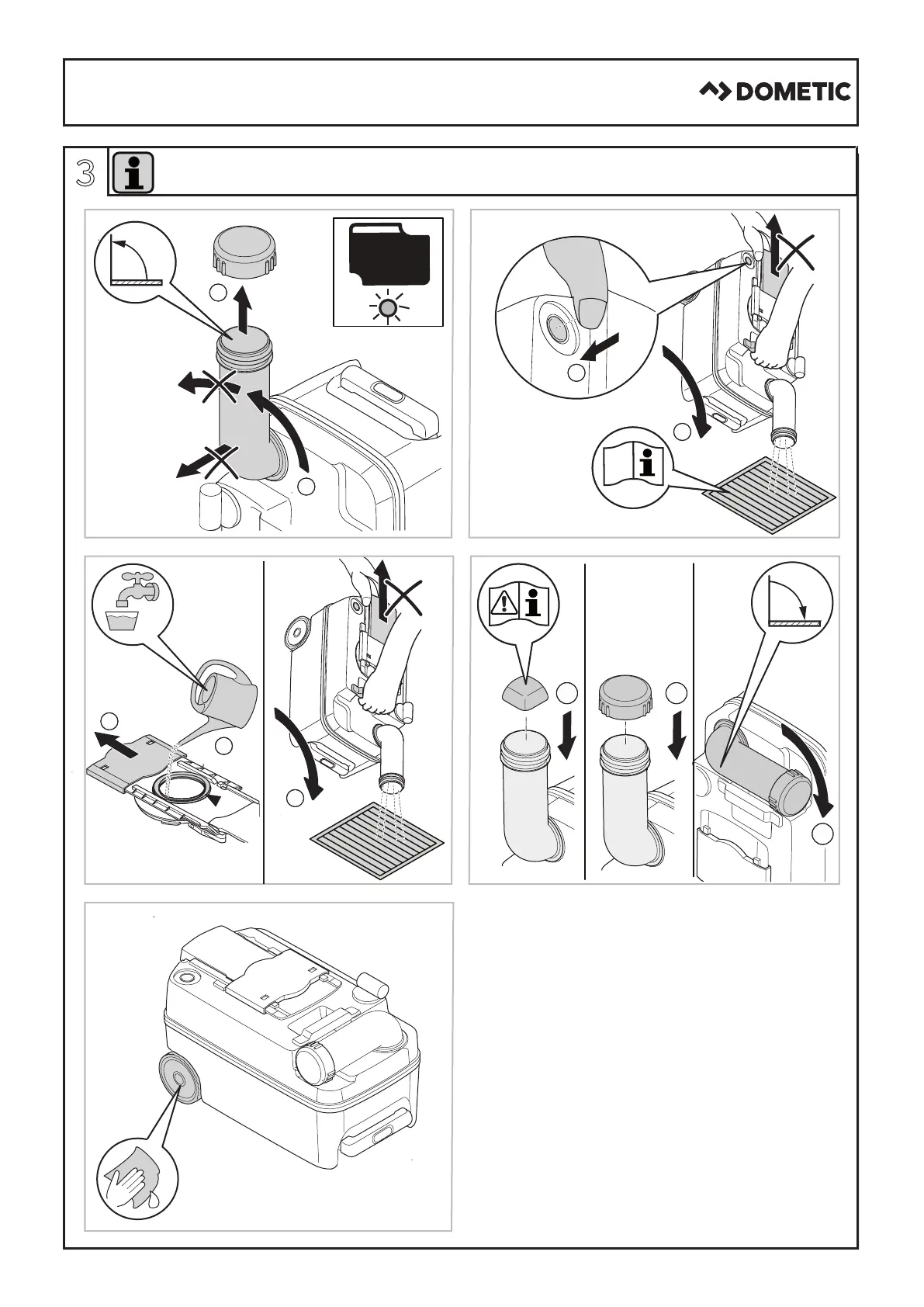 DOMETIC

3