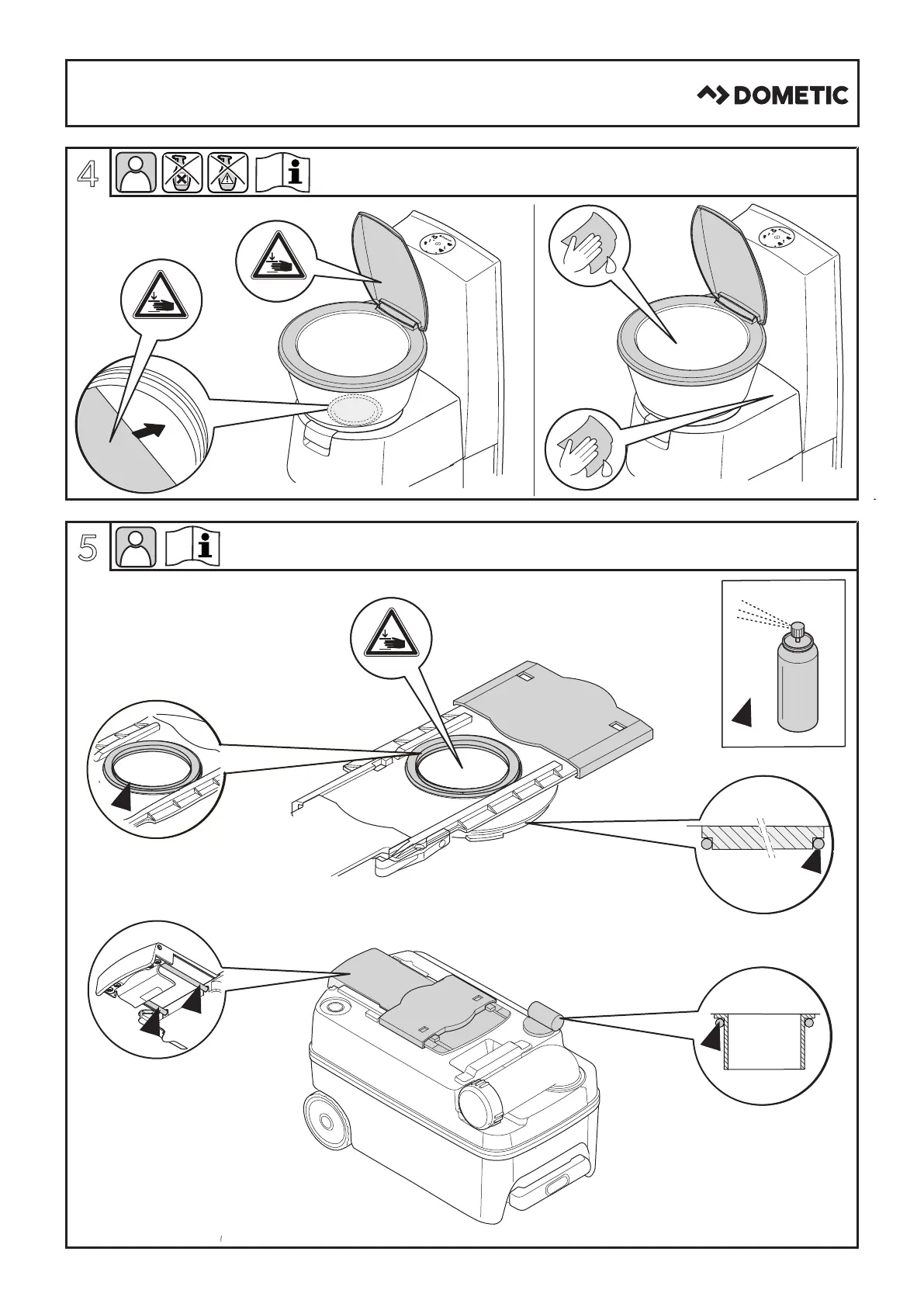 DOMETIC

4

5