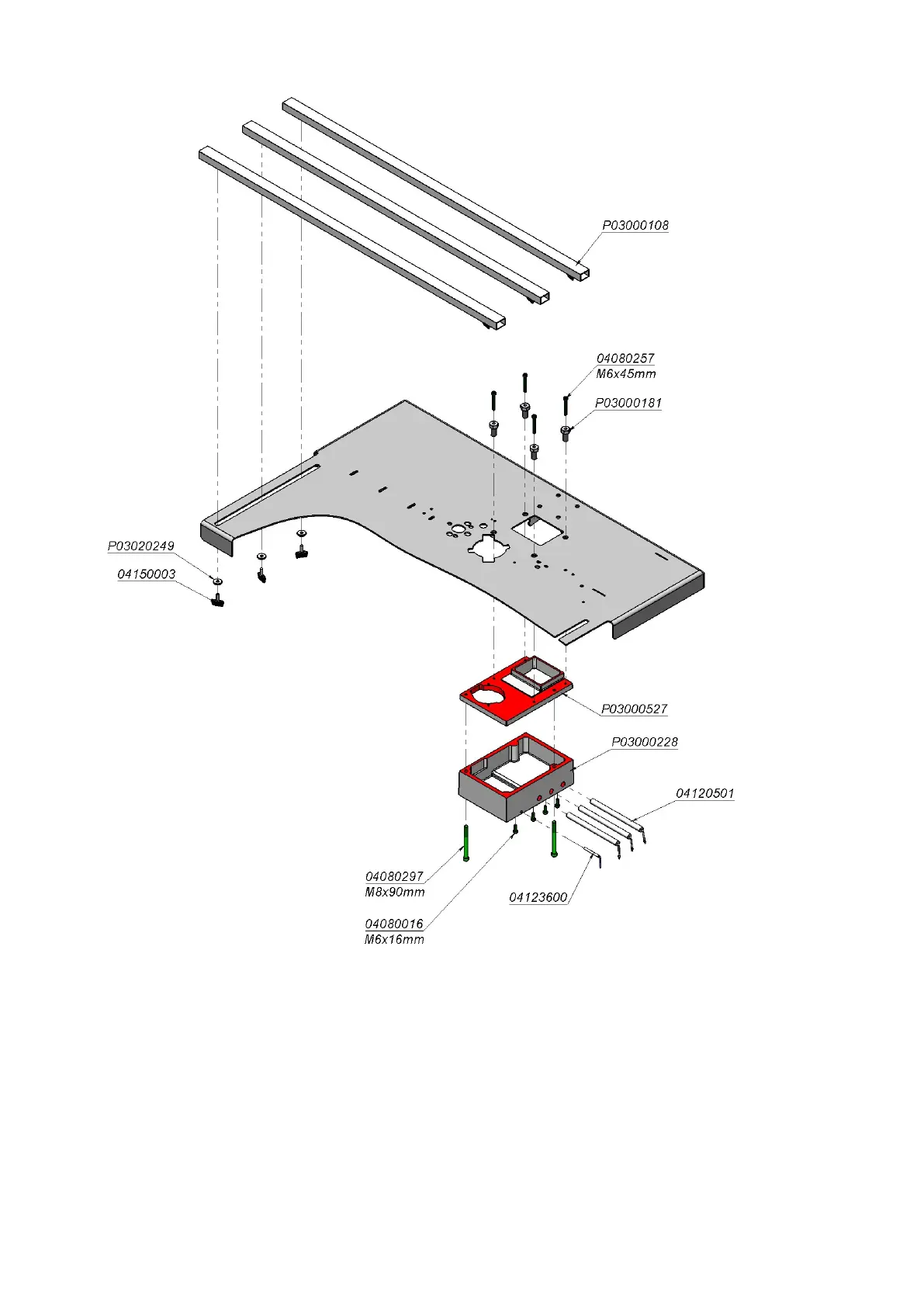 P03000108

04080257
M6x45mm

P03000181

P03020249

04150003

P03000527

P03000228

04120501

04080297
M8x90mm

04123600

04080016
M6x16mm