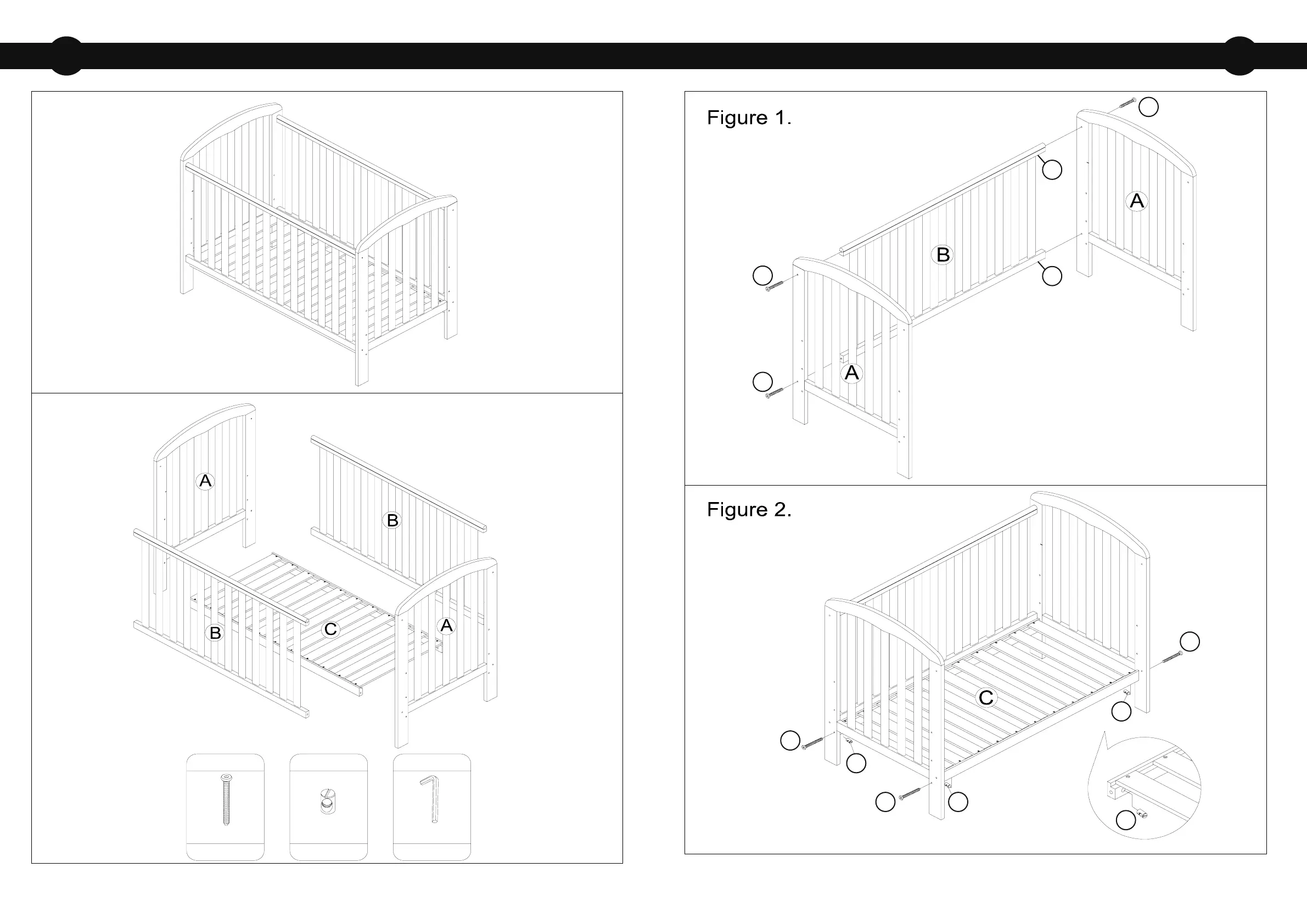 A

B

B

C

A

Figure 1.

A

B

A

Figure 2.

C