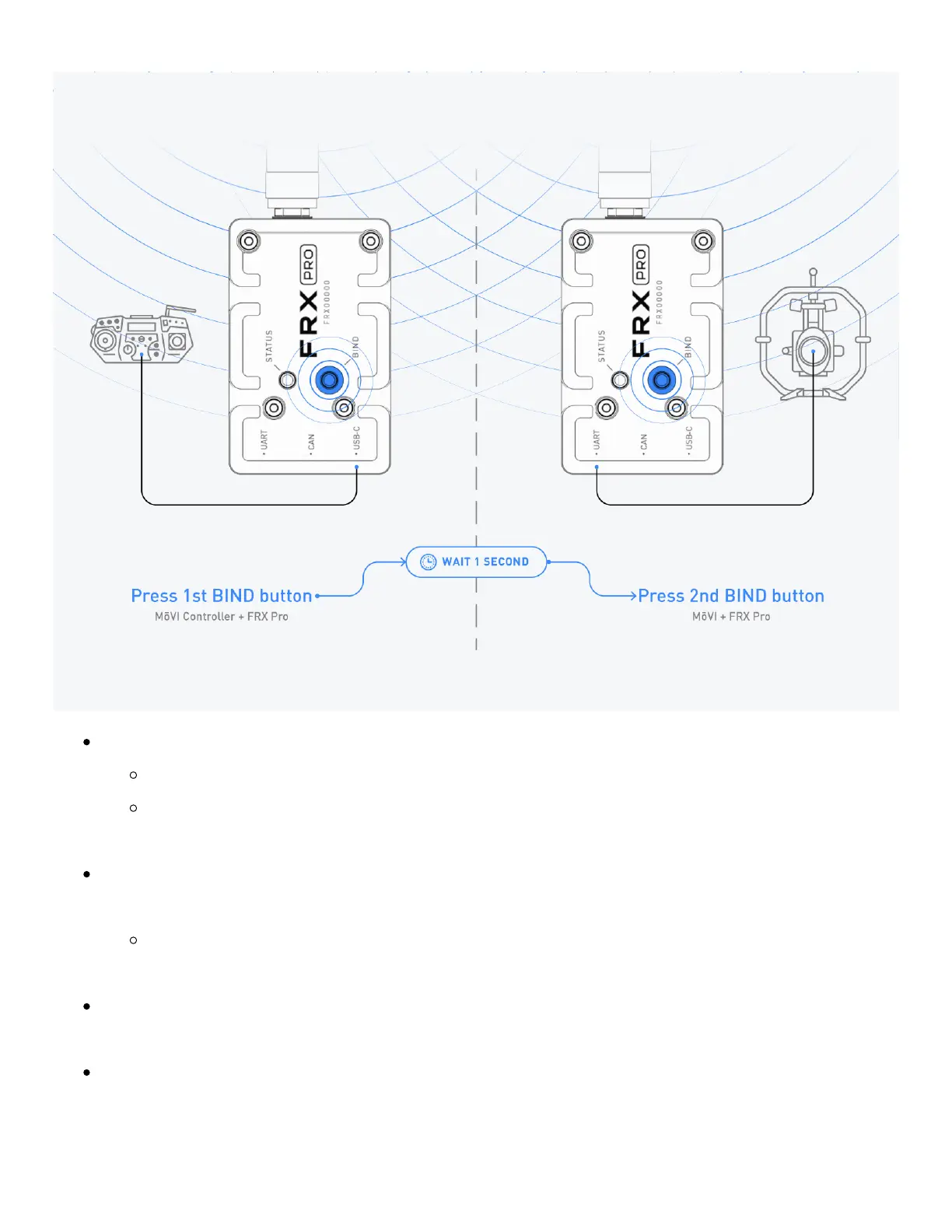 FRX PRO
FRX00000
STATUS
BIND
UART
CAN
USB-C

FRX PRO
FRX00000
STATUS
BIND
UART
CAN
USB-C

WAIT 1 SECOND

Press 1st BIND button
MōVI Controller + FRX Pro

Press 2nd BIND button
MōVI + FRX Pro