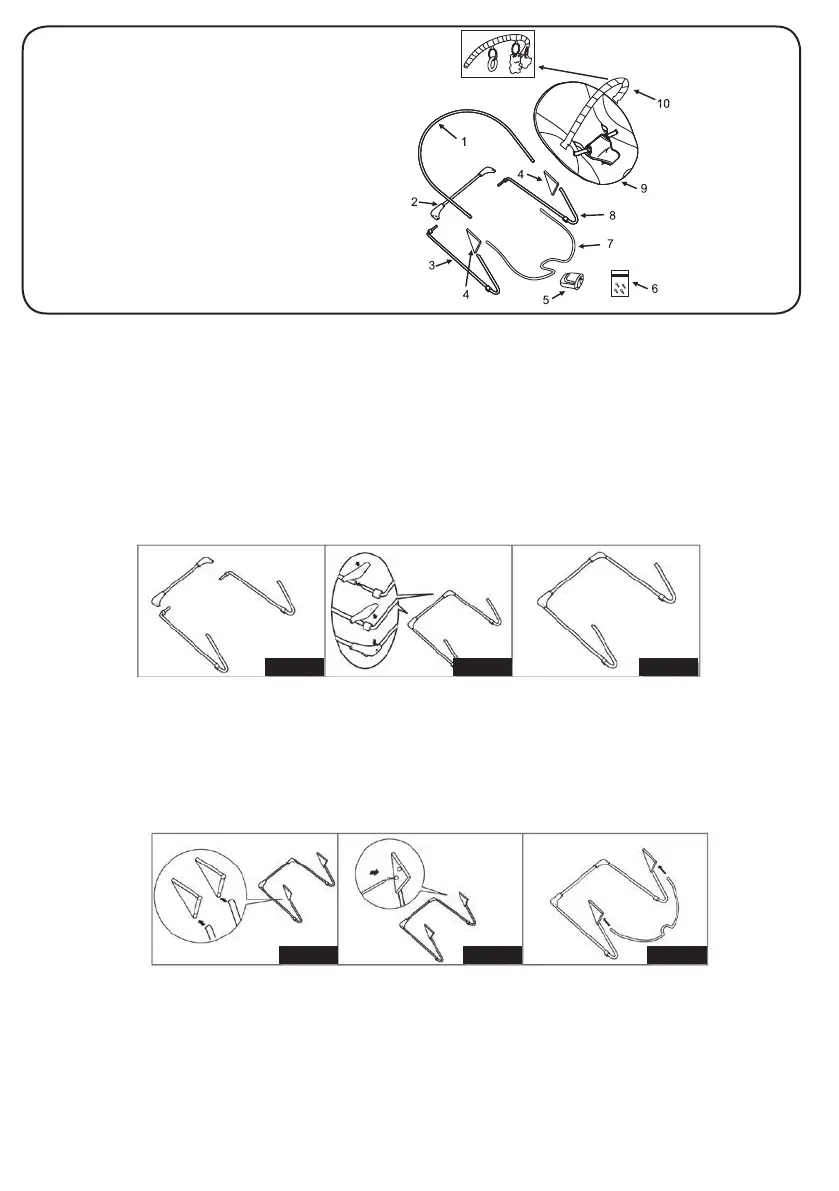 10
1
4
9
2
8
7
3
4
5
6