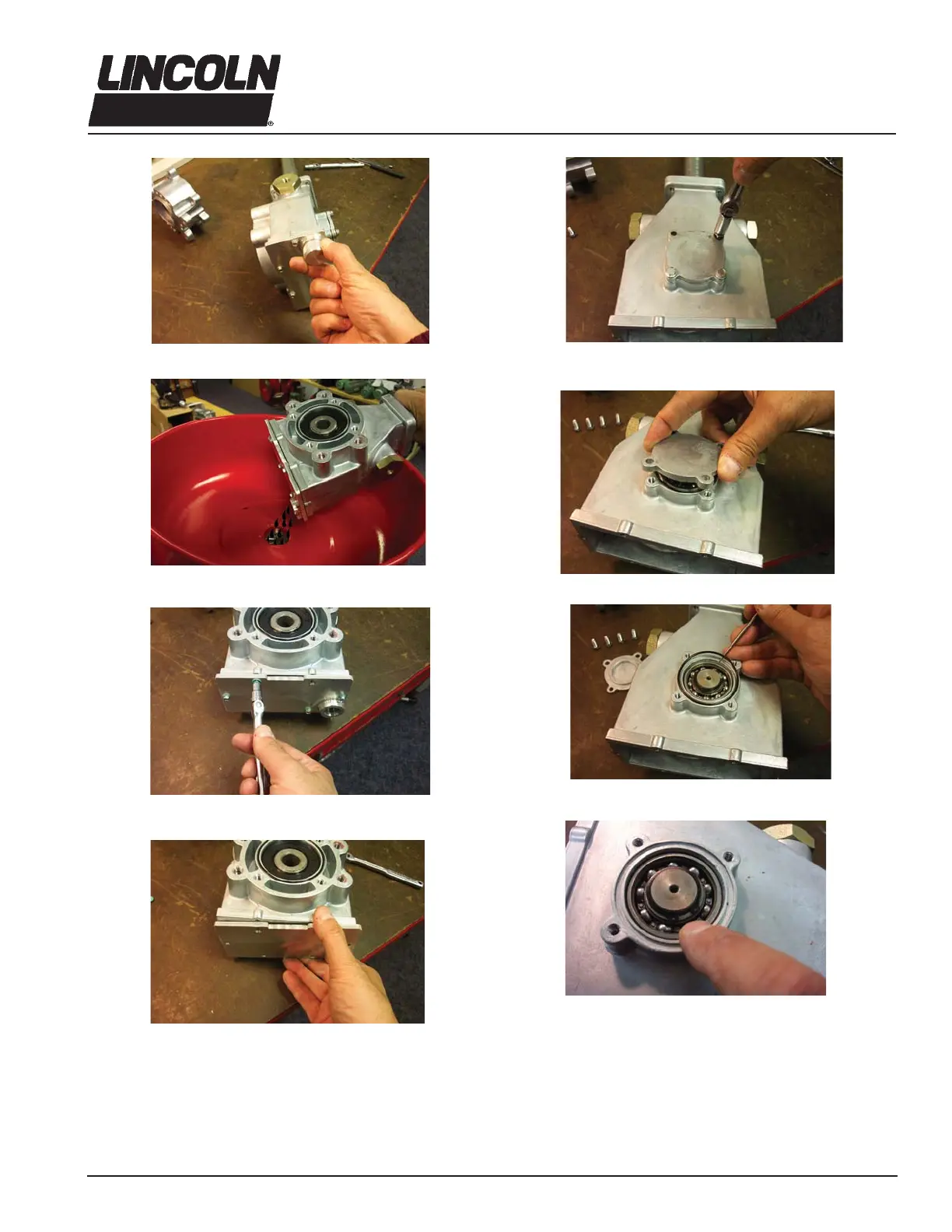 LINCOLN®