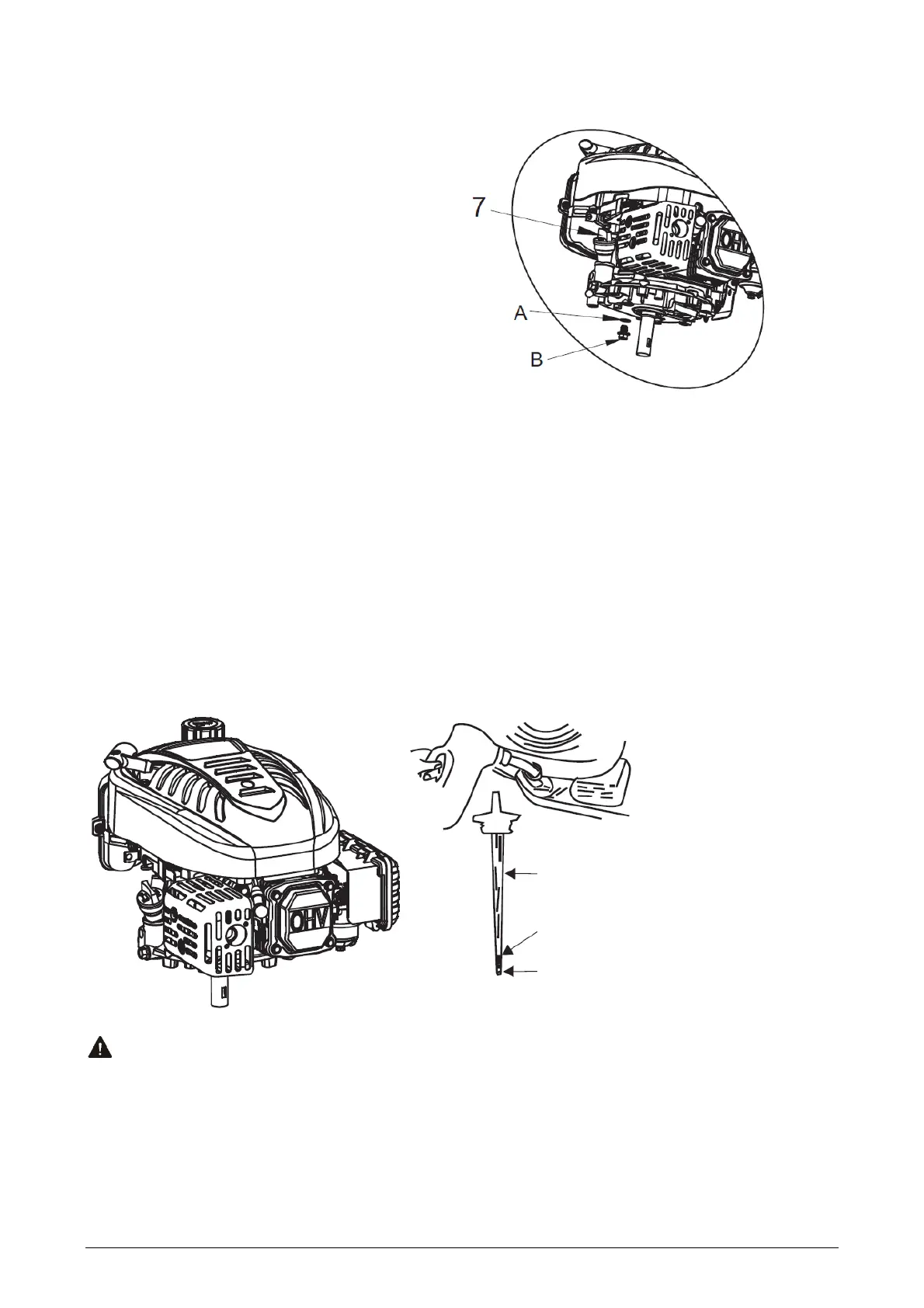 7

A

B

OHV

OHV