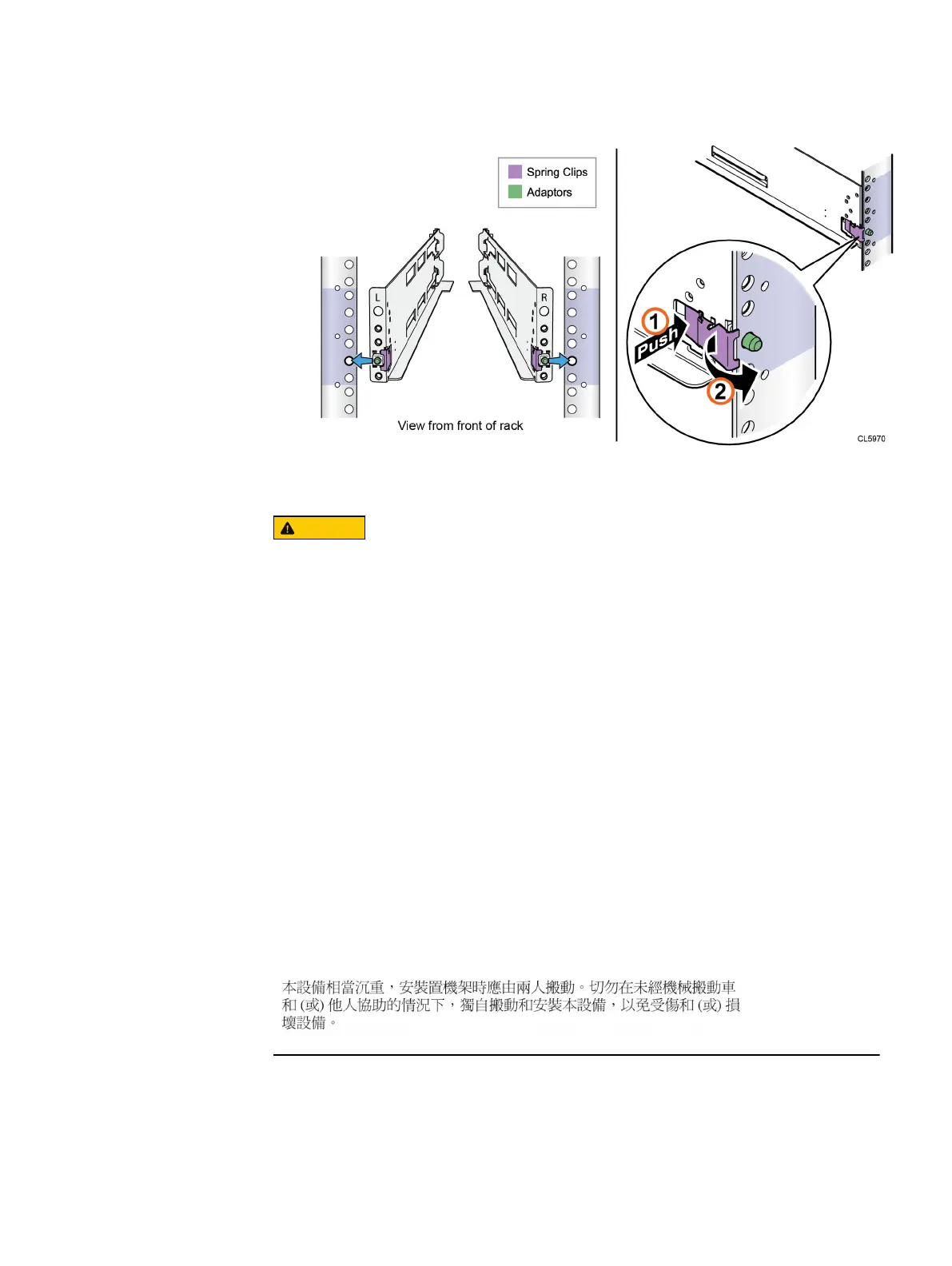 Spring Clips
Adaptors

L

R

View from front of rack

1
Push
2

CL5970

本設備相當沉重，安裝置機架時應由兩人搬動。切勿在未經機械搬動車和 (或) 他人協助的情況下，獨自搬動和安裝本設備，以免受傷和 (或) 損壞設備。