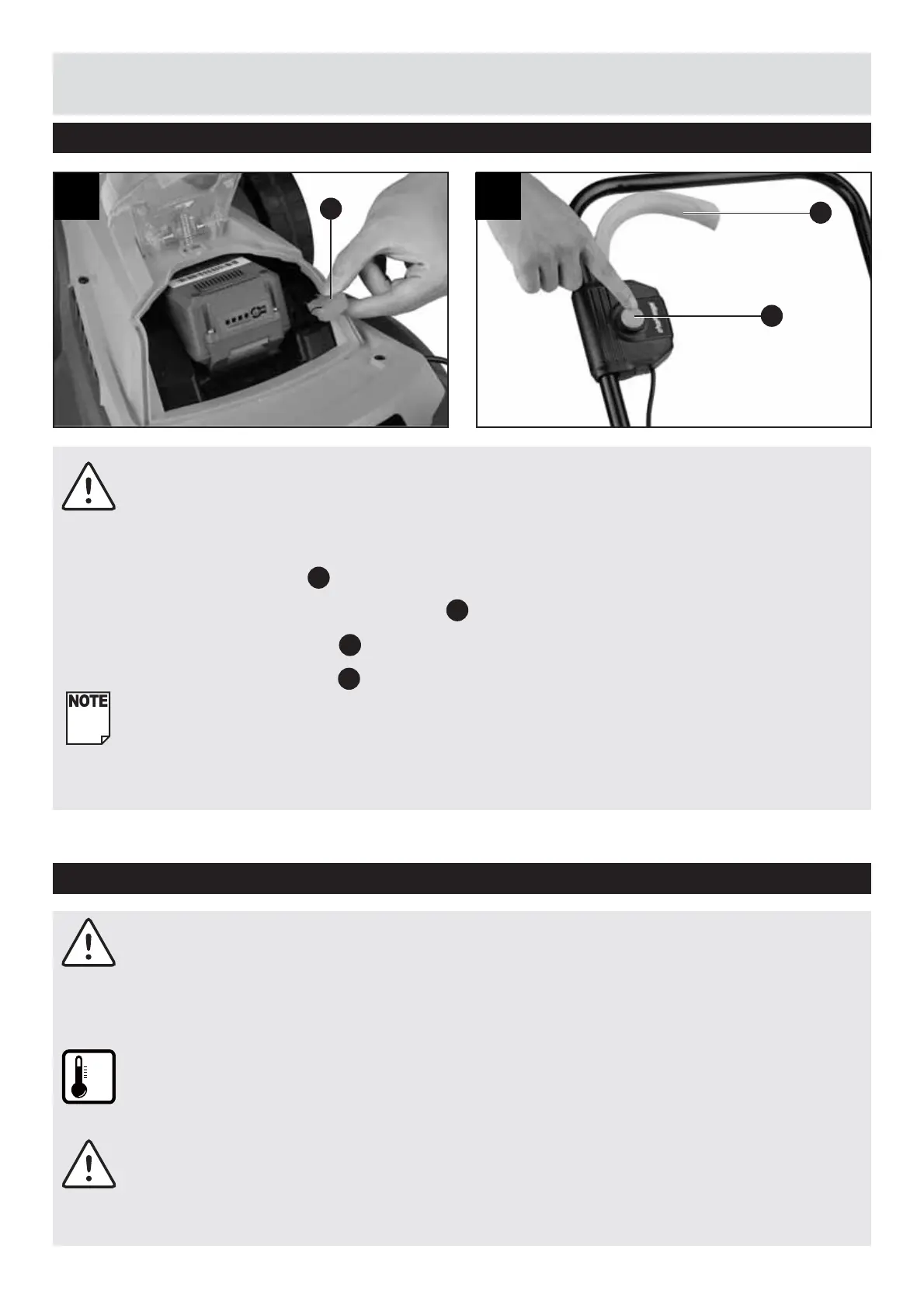 NOTE