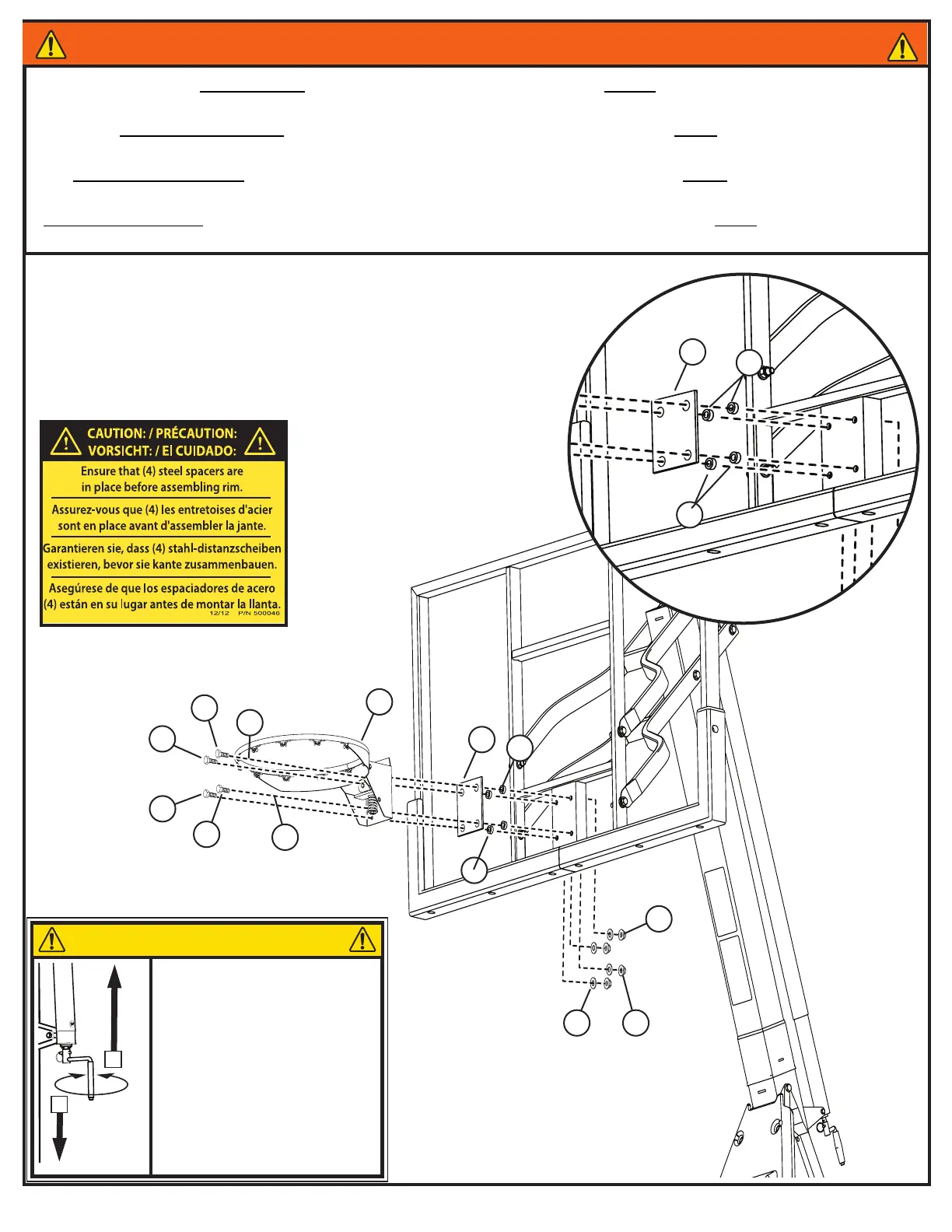 CAUTION: / PRÉCAUTION:
VORSICHT: / El CUIDADO:

Ensure that (4) steel spacers are in place before assembling rim.

Assurez-vous que (4) les entretoises d'acier sont en place avant d'assembler la jante.

Garantieren sie, dass (4) stahl-distanzscheiben existieren, bevor sie kante zusammenbauen.

Asegúrese de que los espaciadores de acero (4) están en su lugar antes de montar la llanta.

12/12 P/N 500046