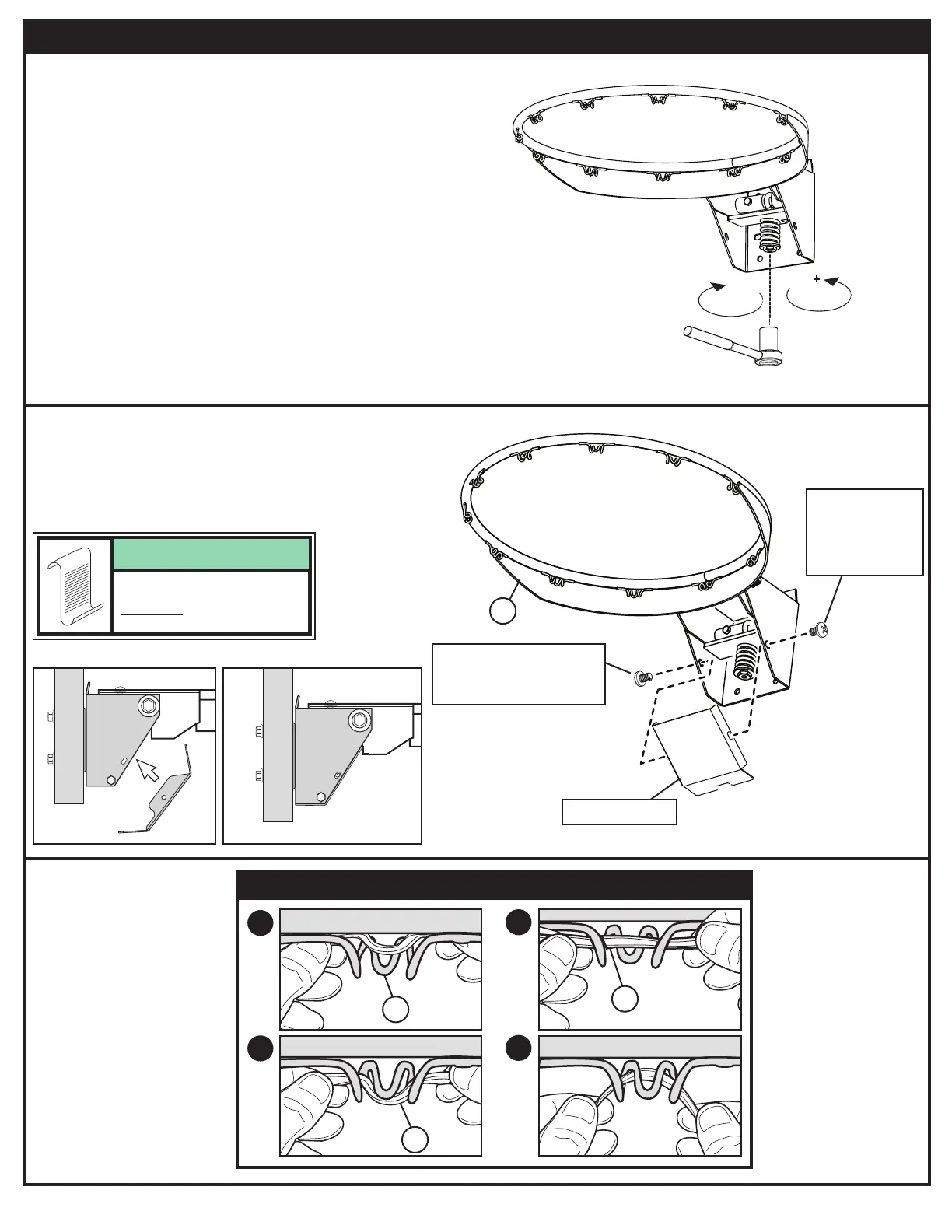 +