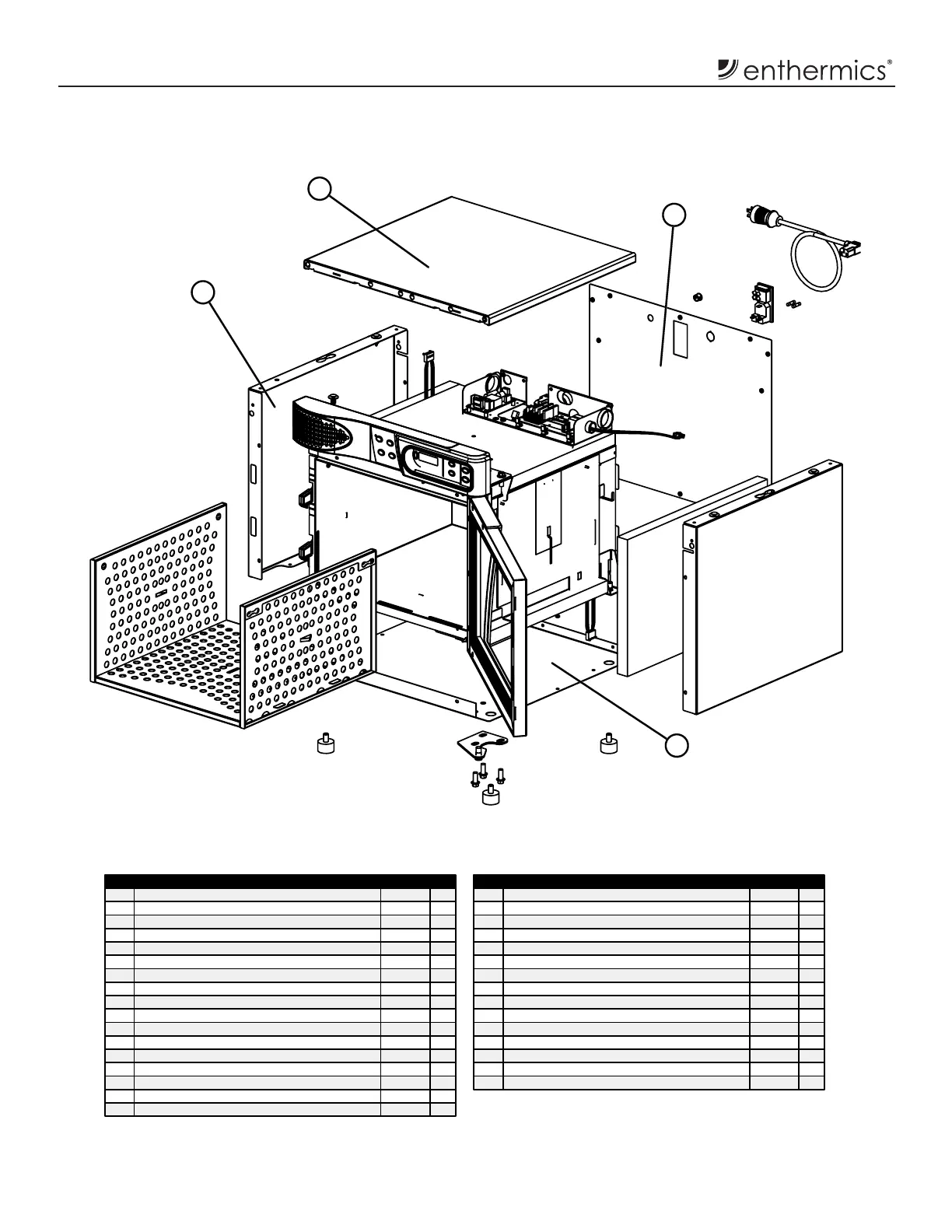 enthermics®