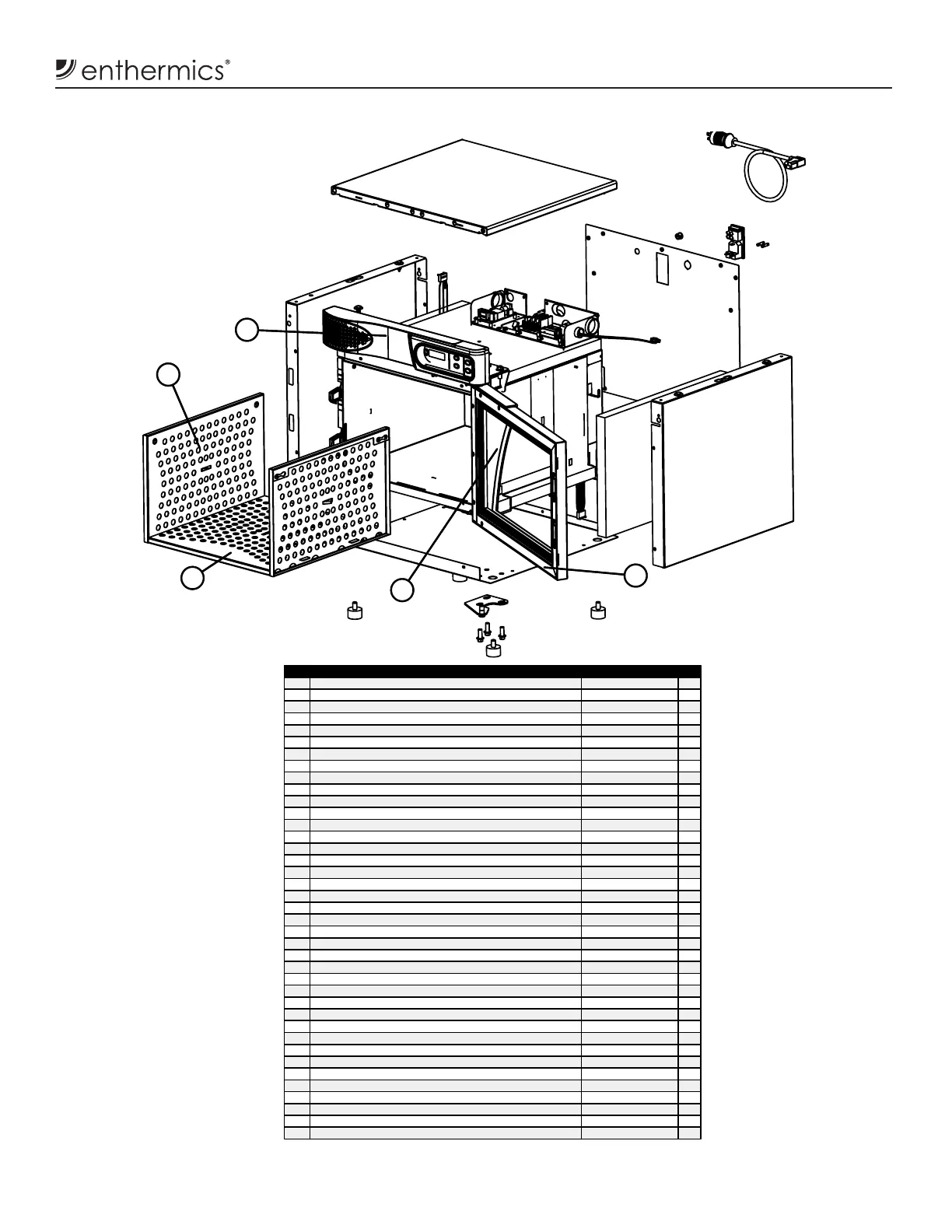 enthermics®