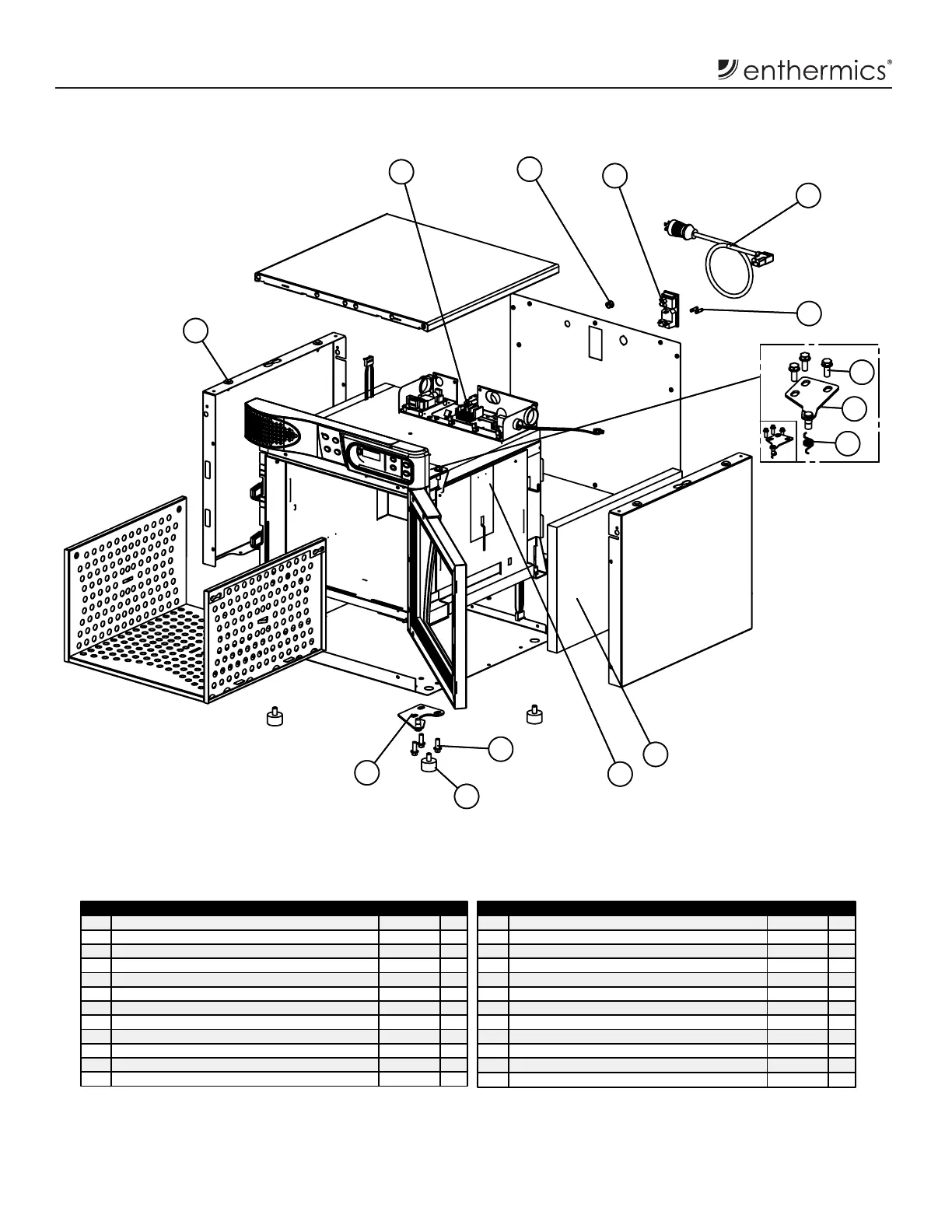 enthermics®