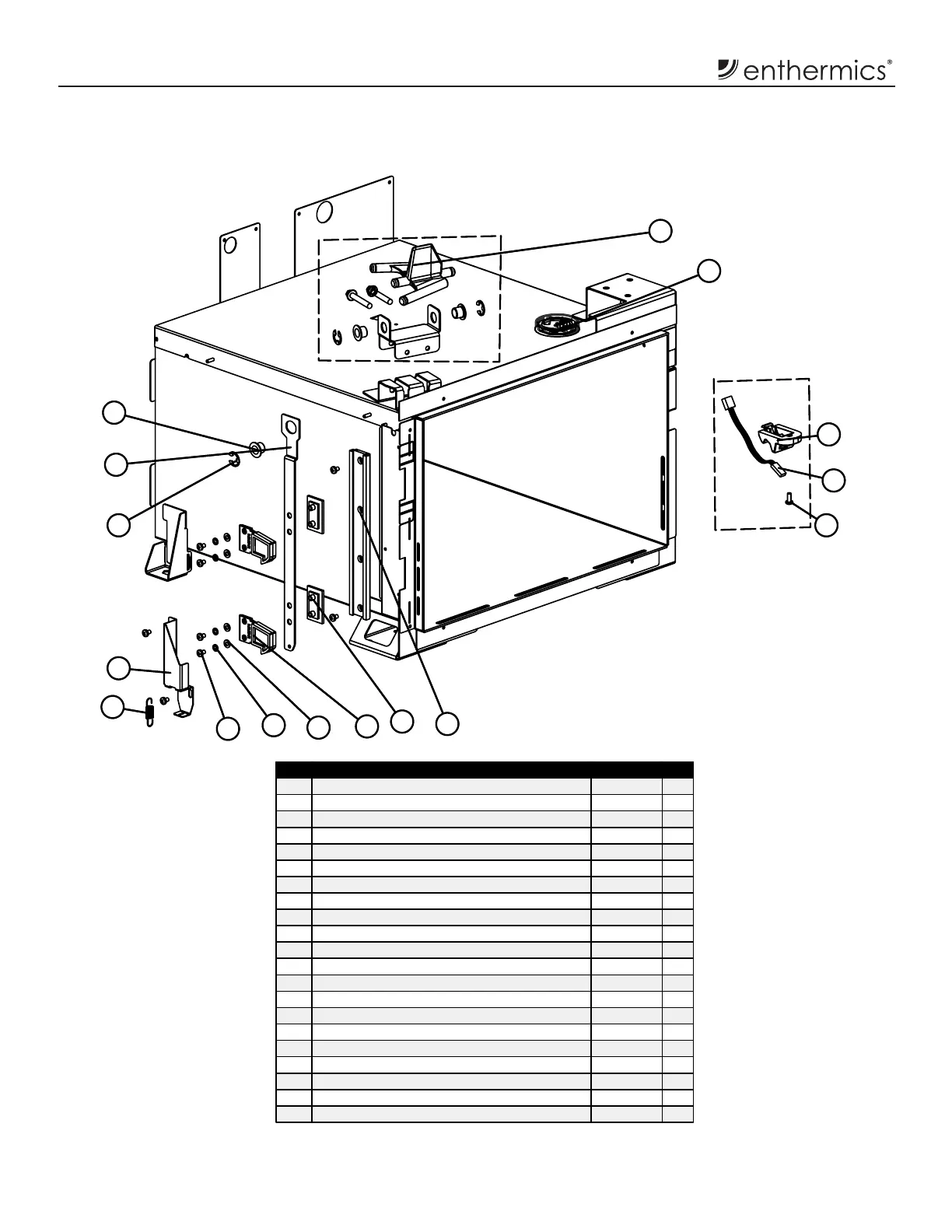 enthermics®