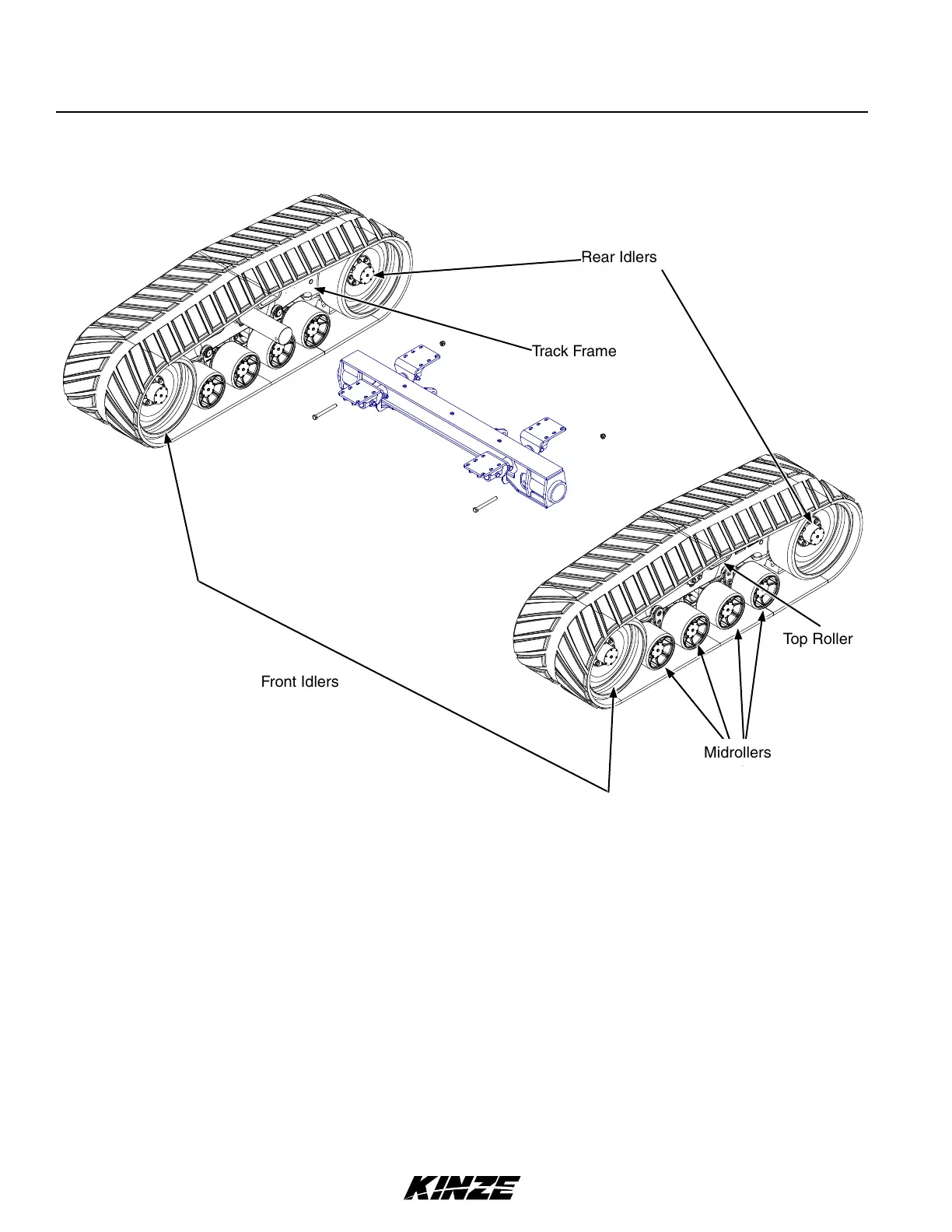 Rear Idlers

Track Frame

Top Roller

Front Idlers

Midrollers

KINZE