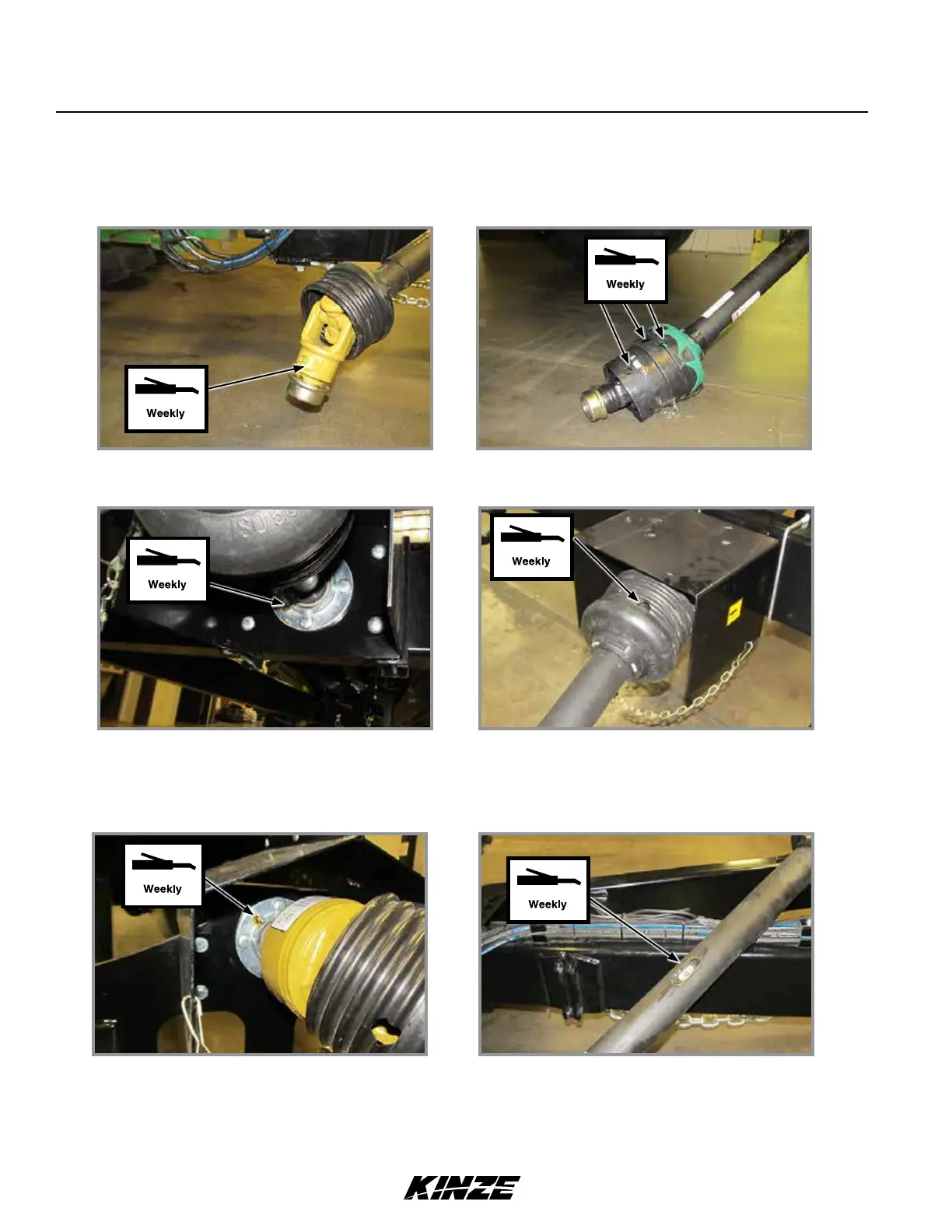 Weekly

Weekly

Weekly

Weekly

Weekly

Weekly

KINZE