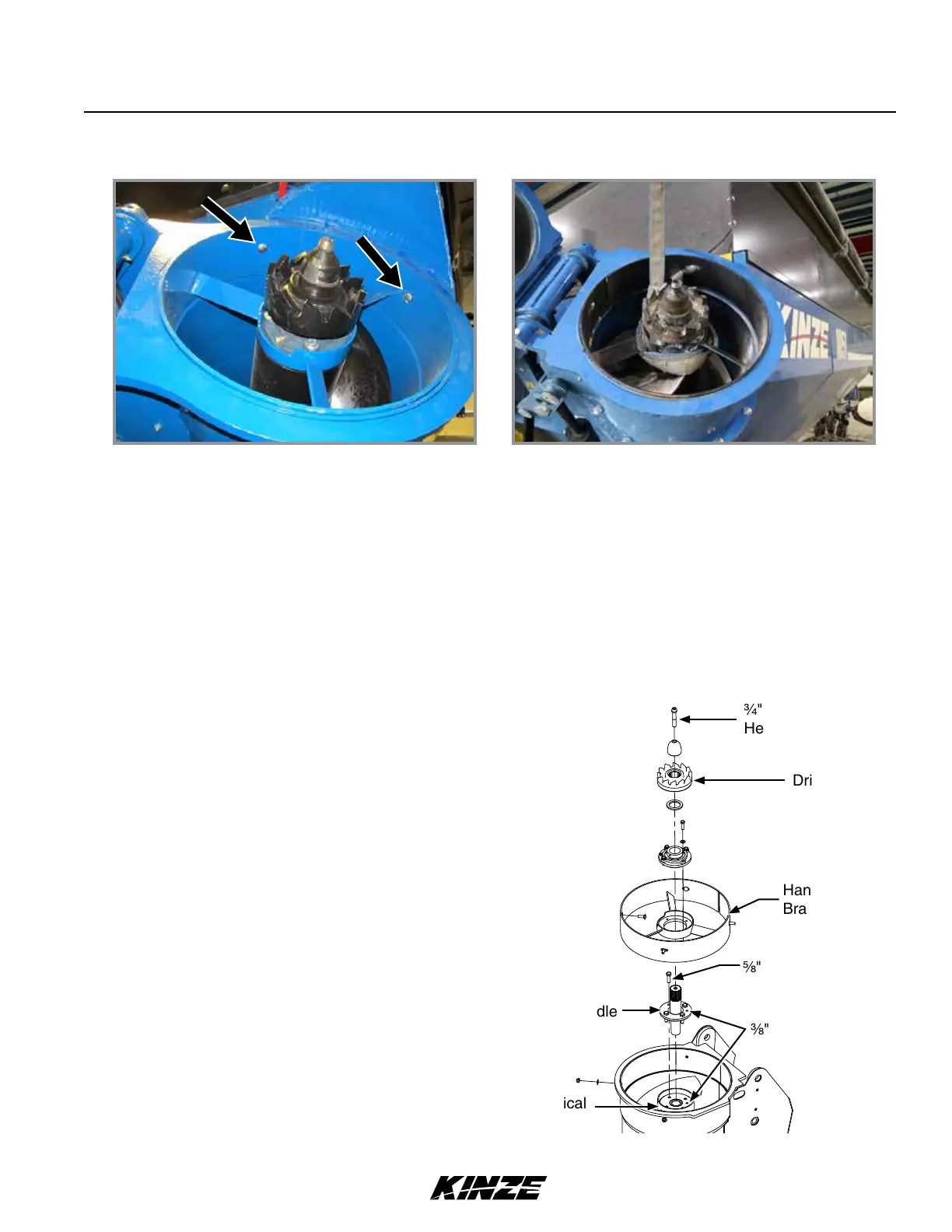 KINZE

¾"
He

Dri

Han
Bra

⅝"

dle

⅜"

ical

KINZE