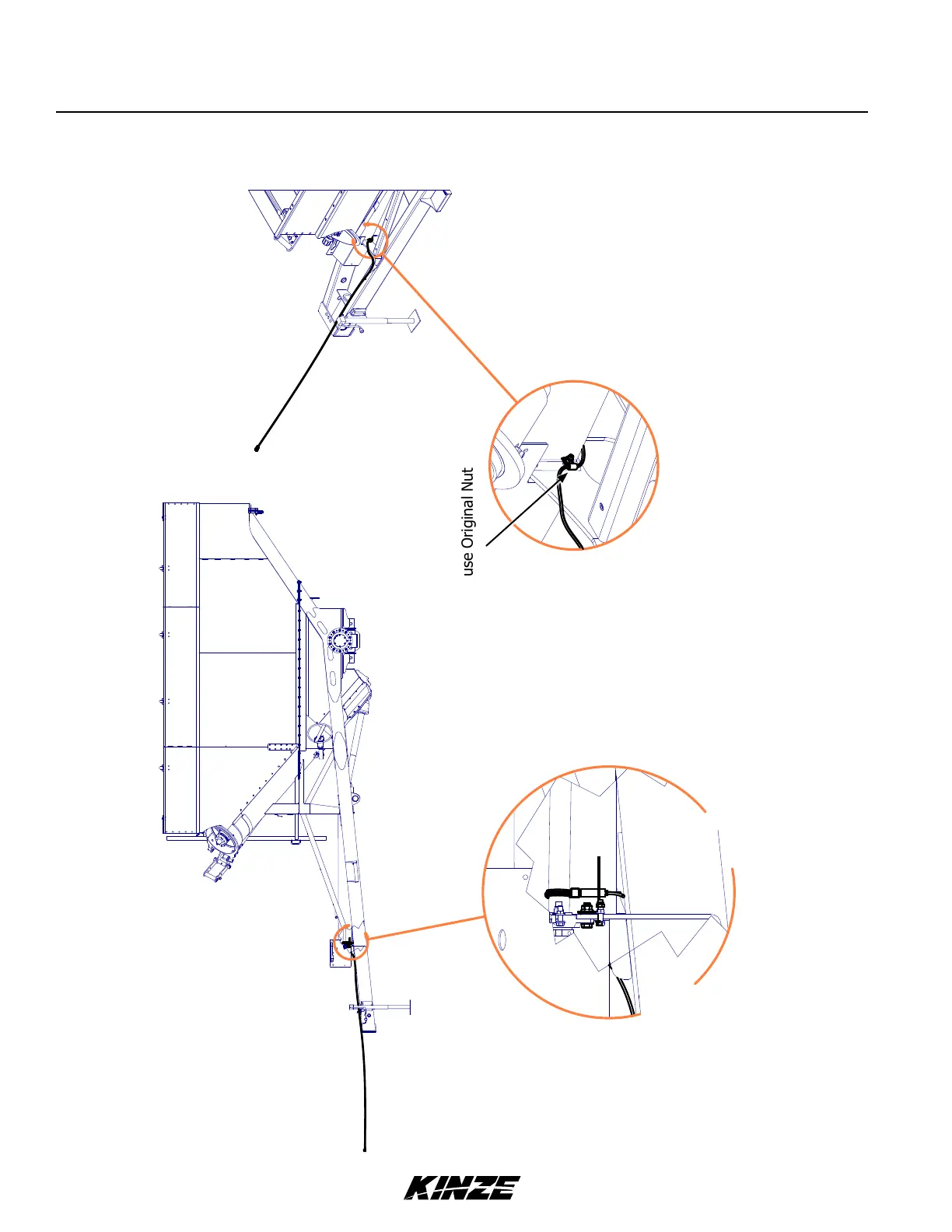 use Original Nut

KINZE