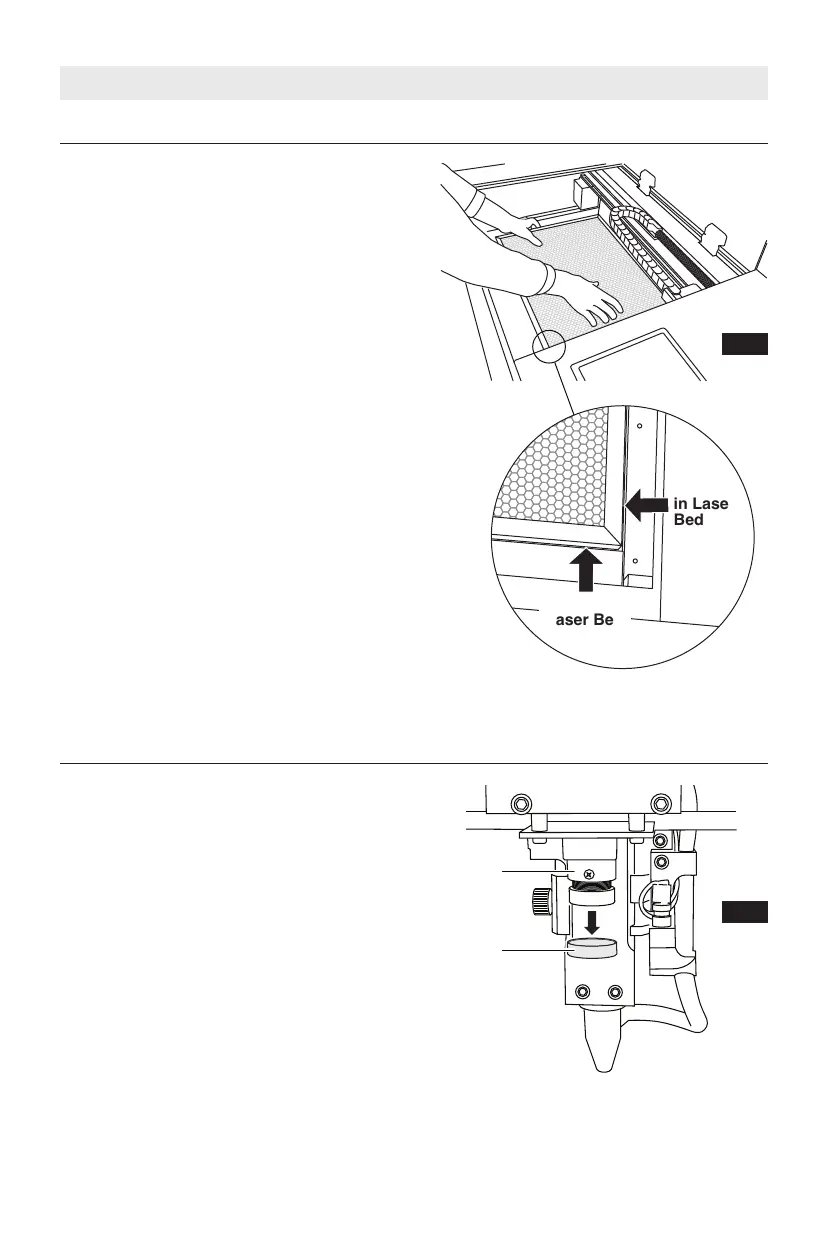 in Lase Bed

aser Be