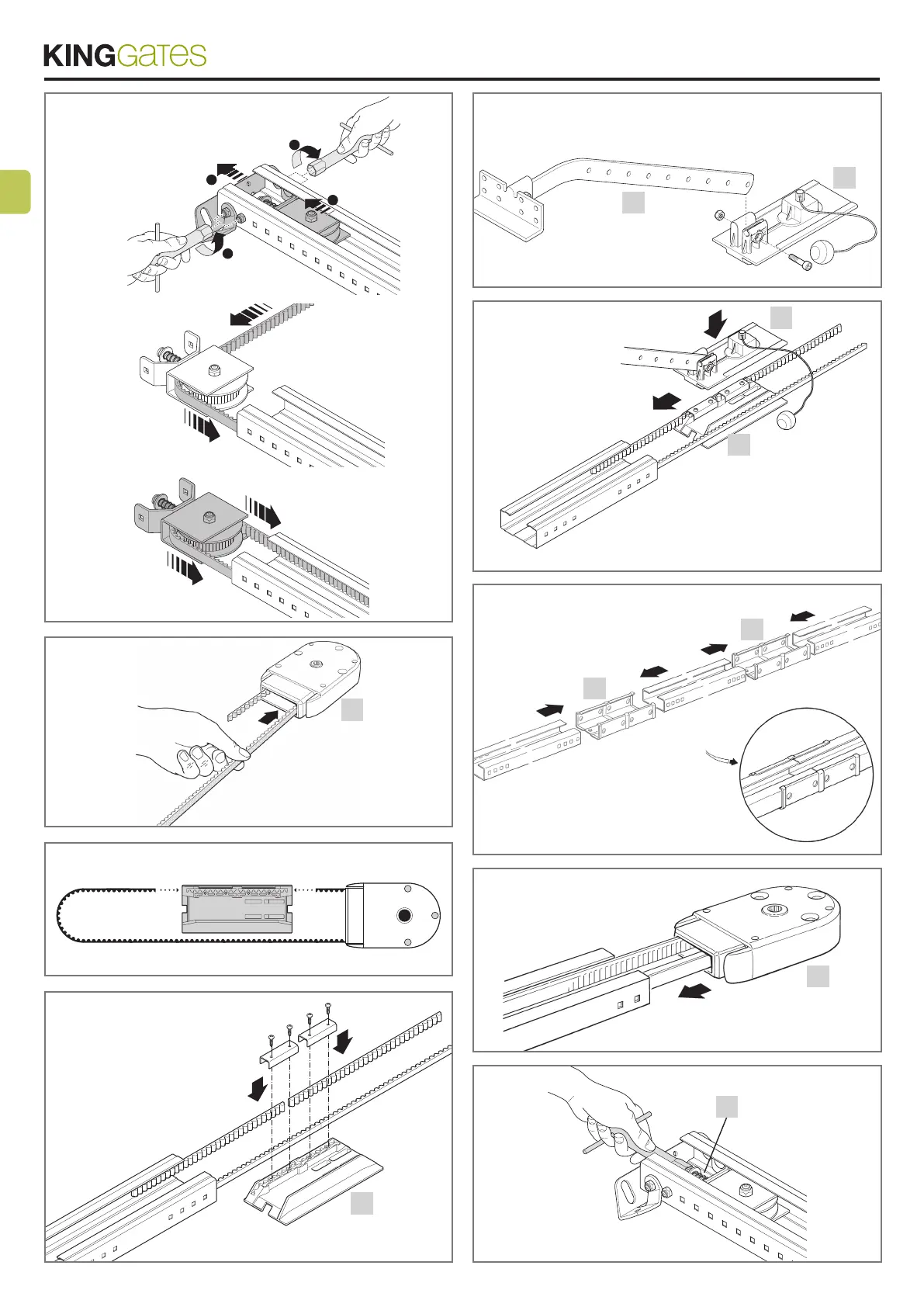 KINGGates