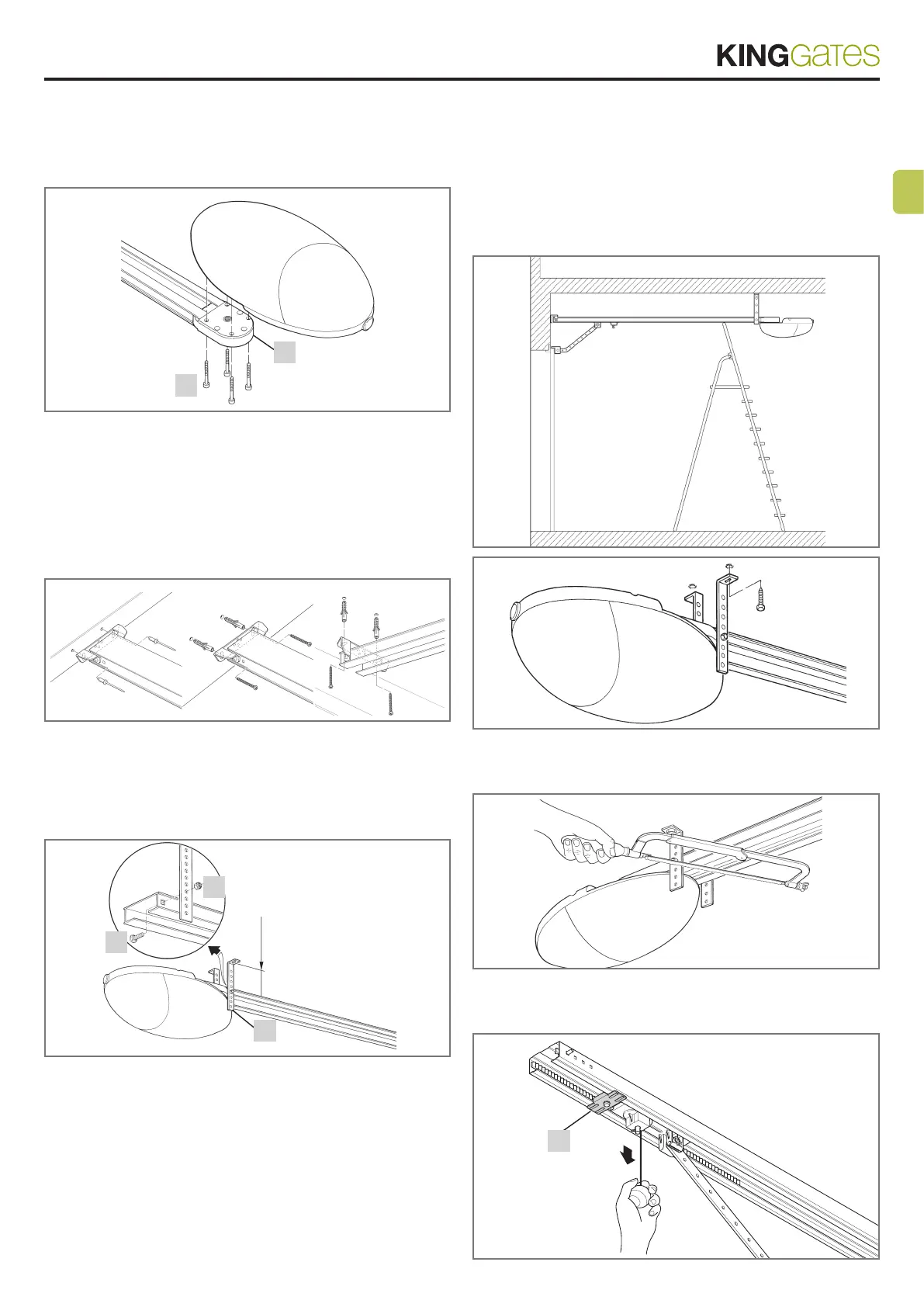 KINGGates