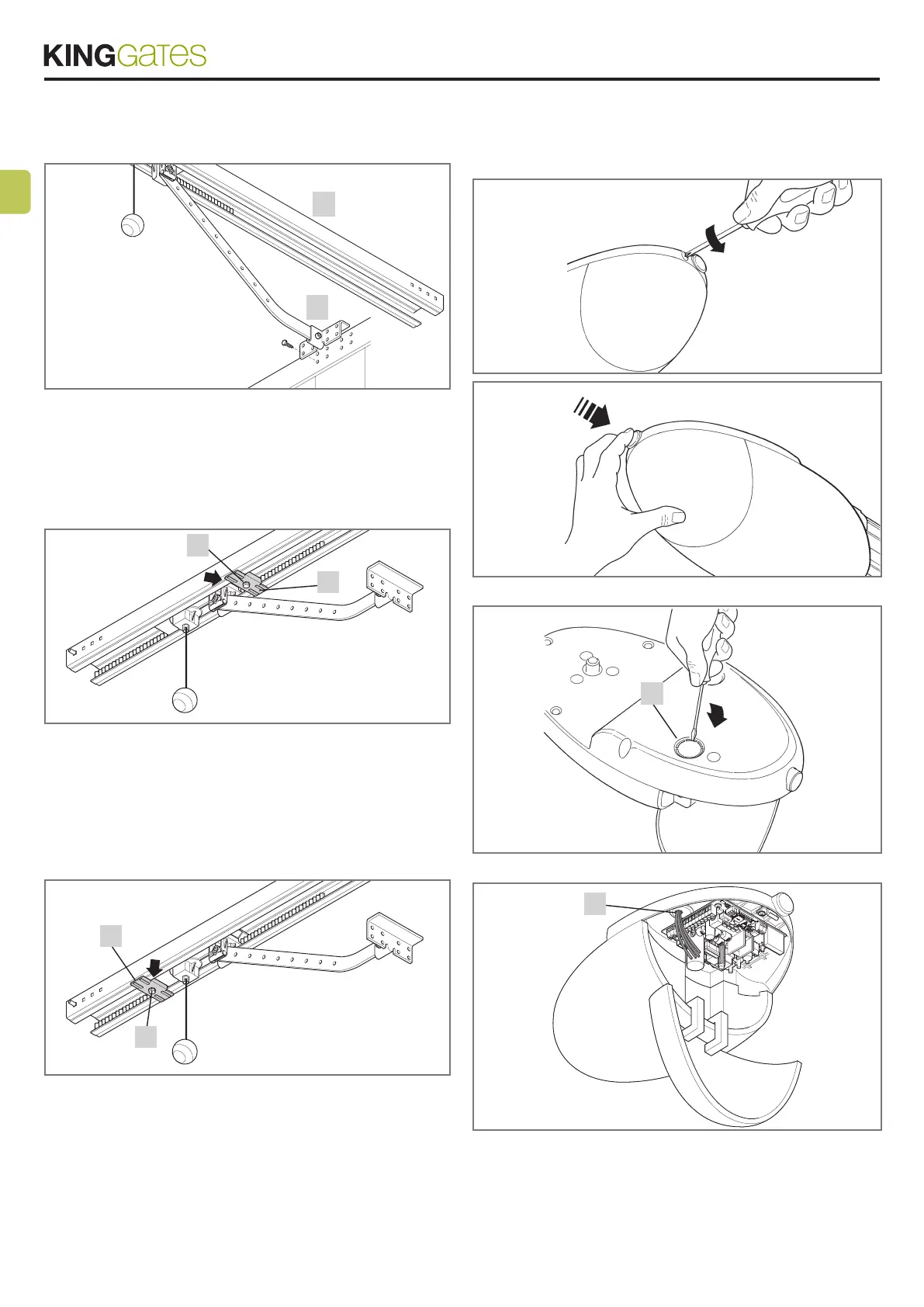 KINGGates