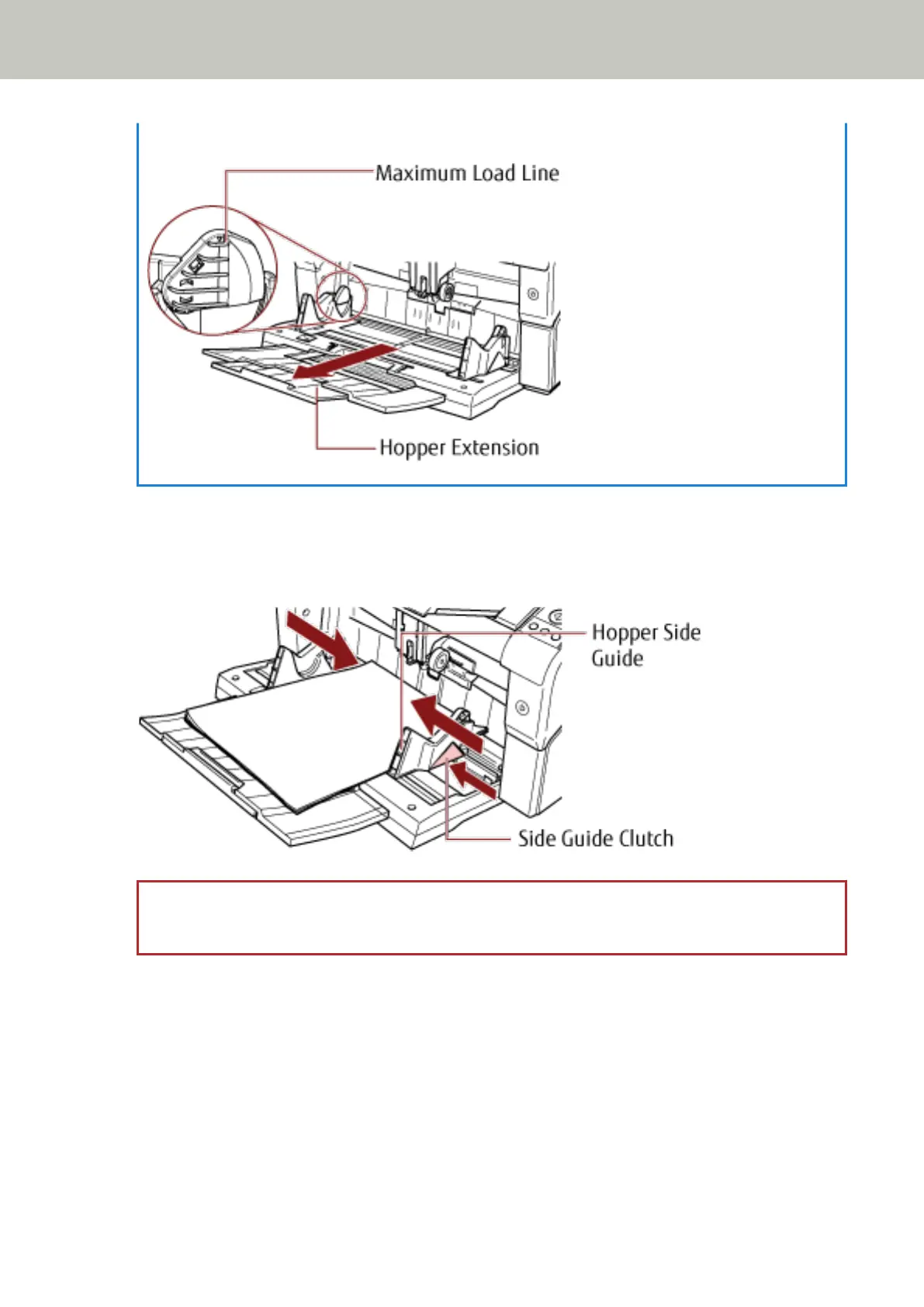 Maximum Load Line

Hopper Extension

Hopper Side Guide

Side Guide Clutch