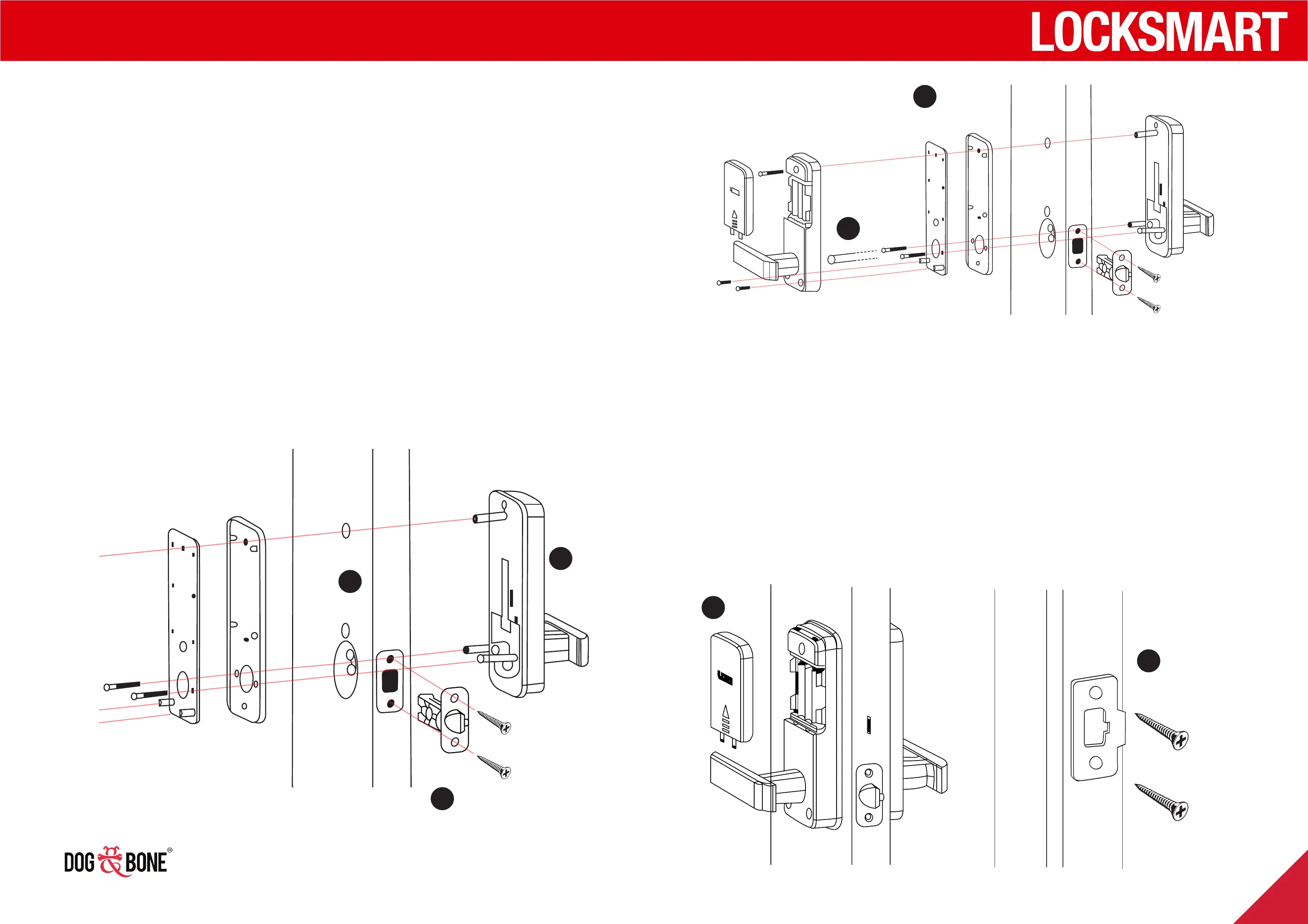 LOCKSMART

DOG & BONE®