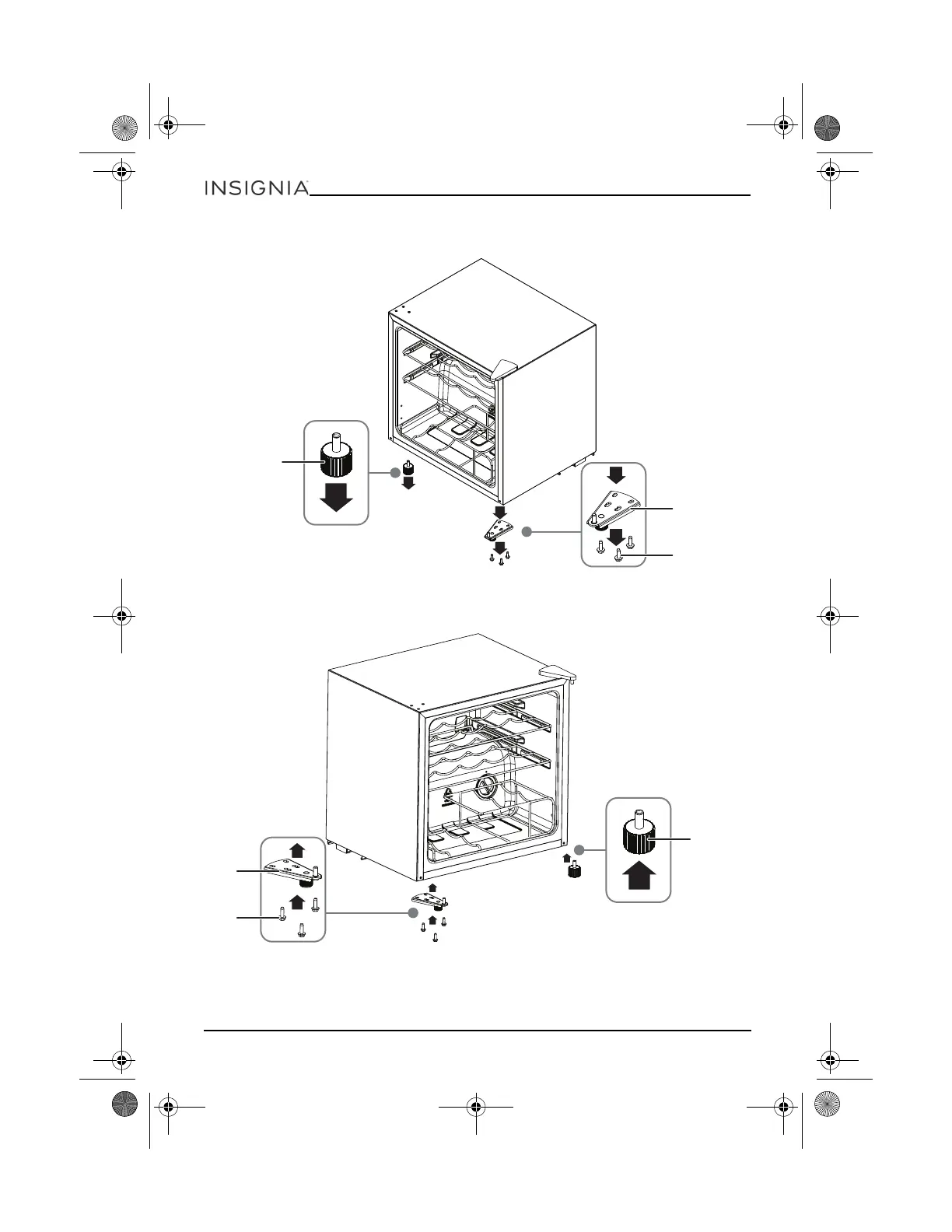 INSIGNIA