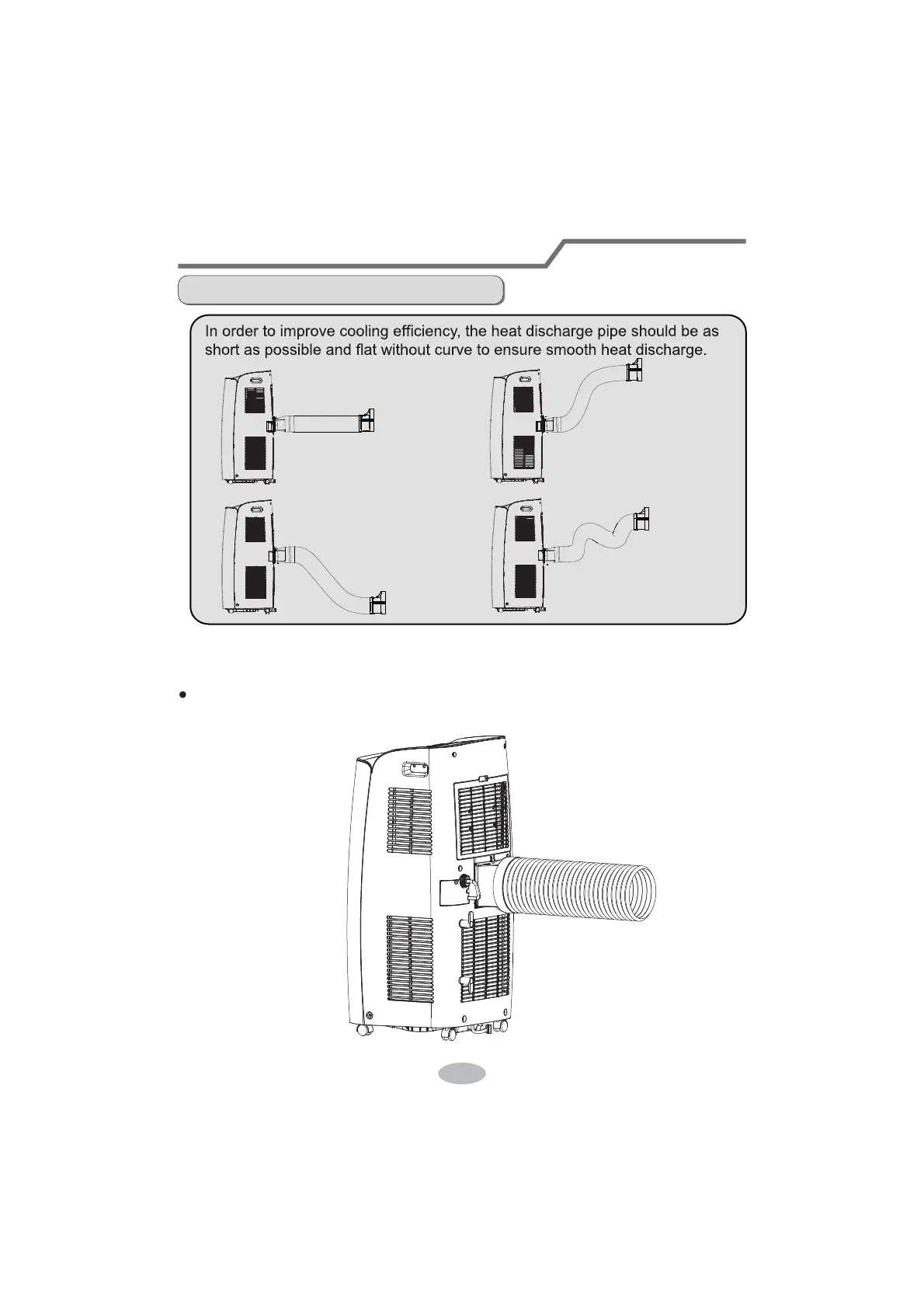 In order to improve cooling efficiency, the heat discharge pipe should be as short as possible and flat without curve to ensure smooth heat discharge.