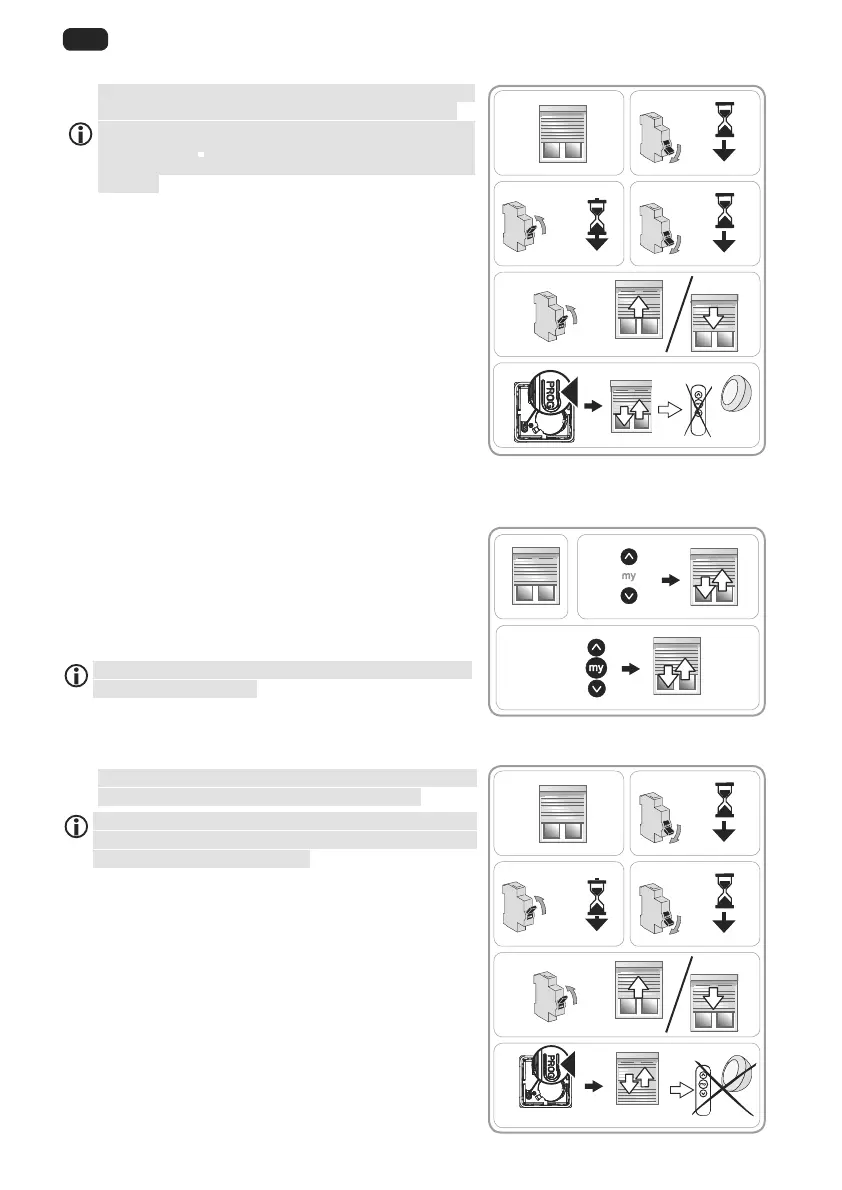 PROG

my

my

PROG