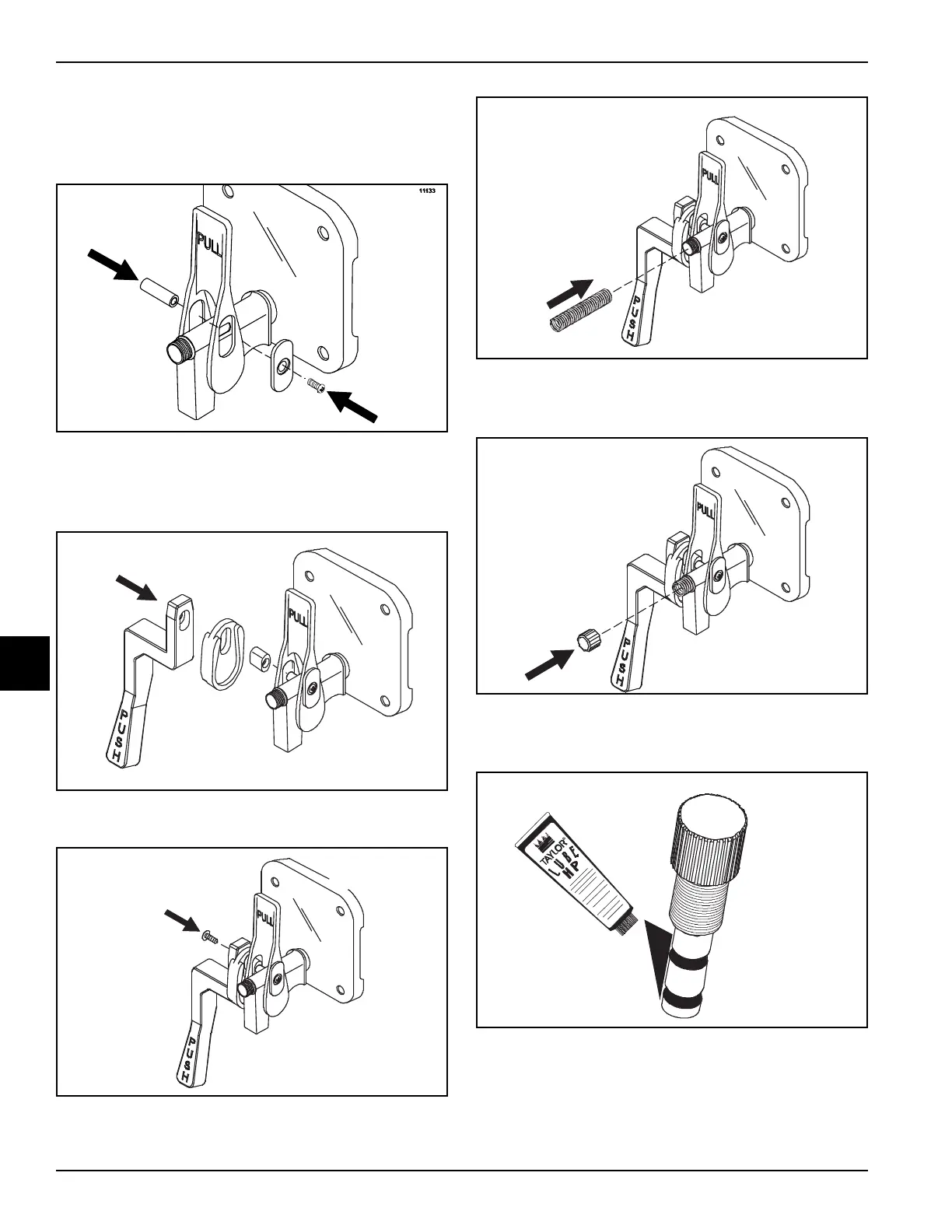 11133

PULL

PULL

PUSH

PULL

PUSH

PULL

PUSH

PULL

PUSH

TAYLOR LUBE HP