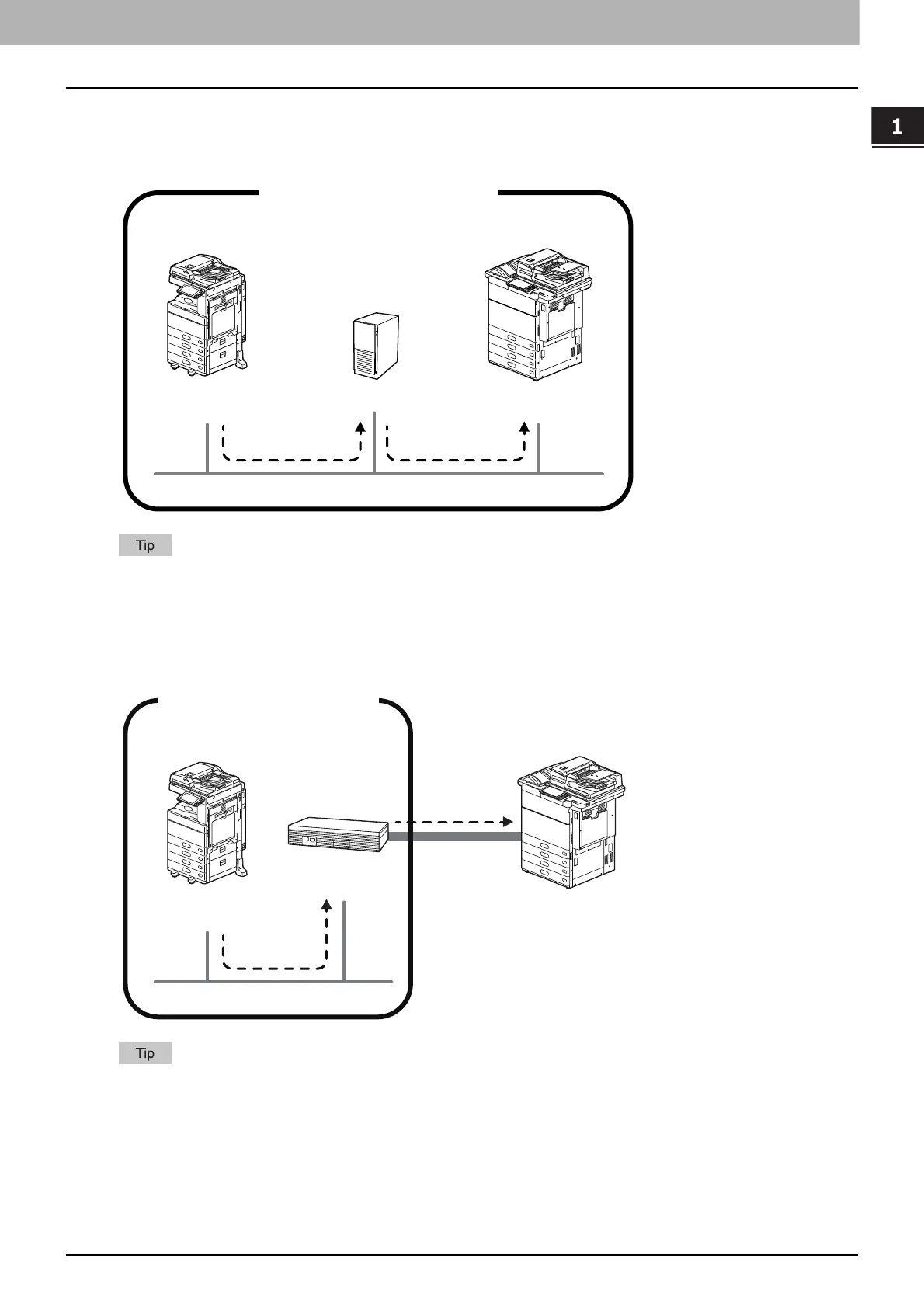 1

Tip

Tip