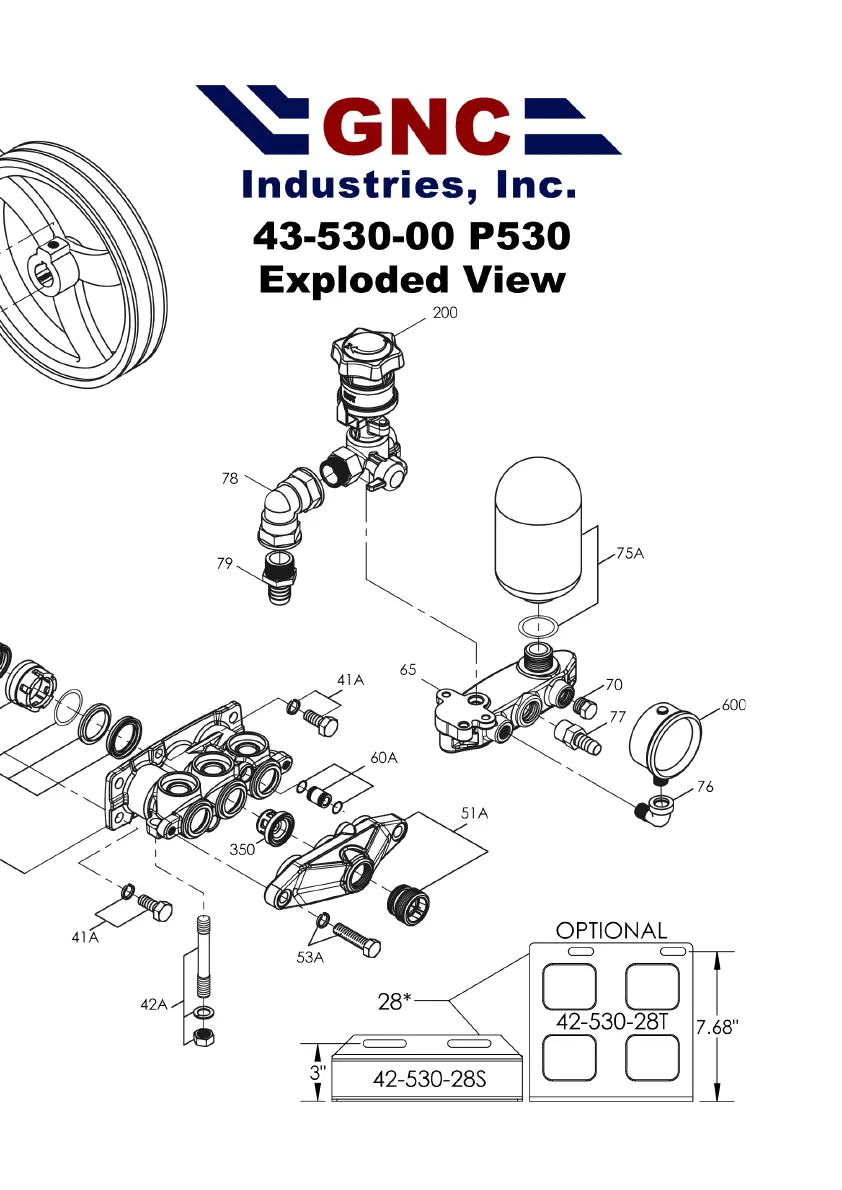 GNC
Industries, Inc.
43-530-00 P530
Exploded View

200
78
79
75A
65
70
77
600
76
41A
60A
51A
350
41A
53A
42A
OPTIONAL
28*
42-530-28T
7.68"
3"
42-530-28S