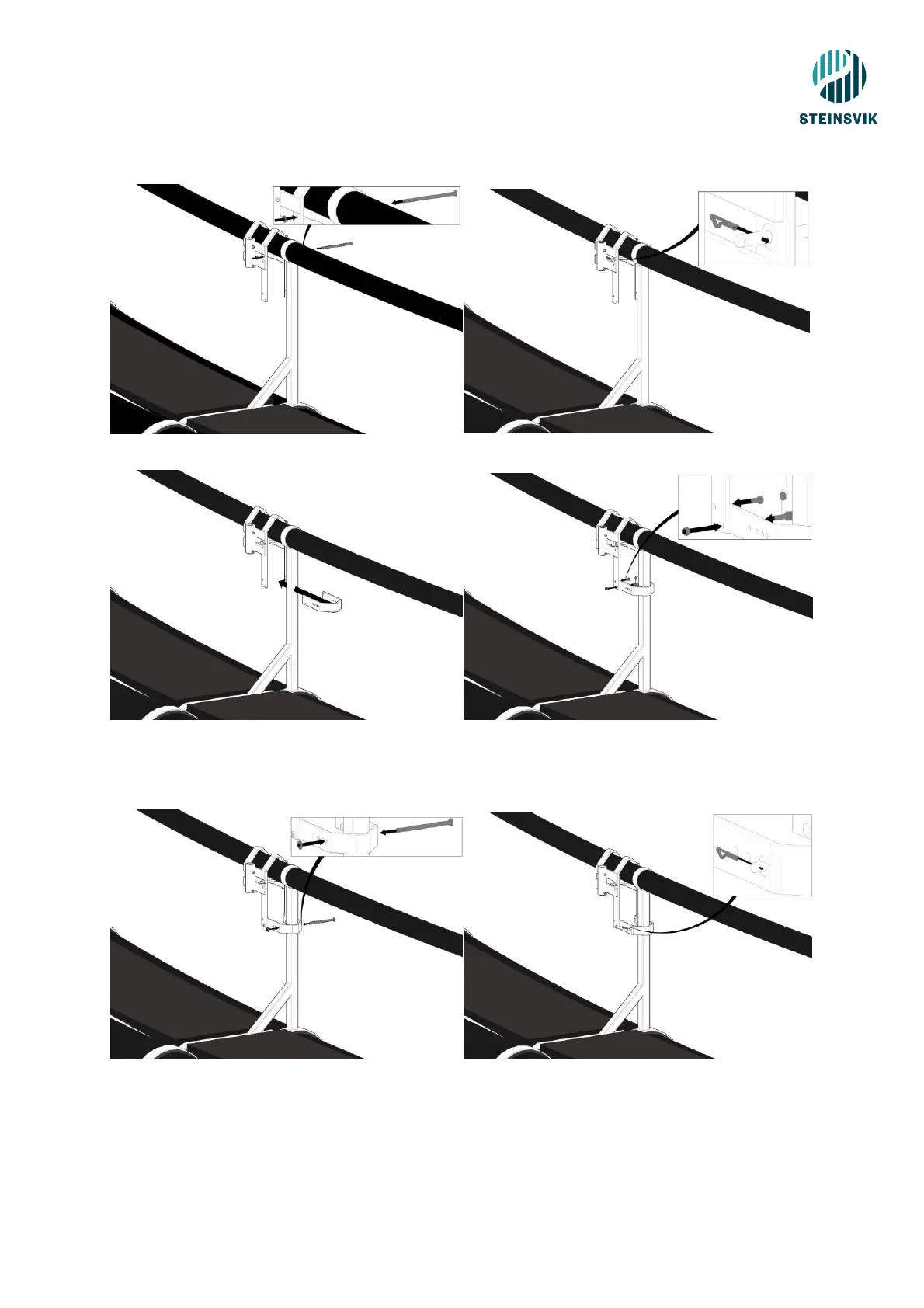 STEINSVIK