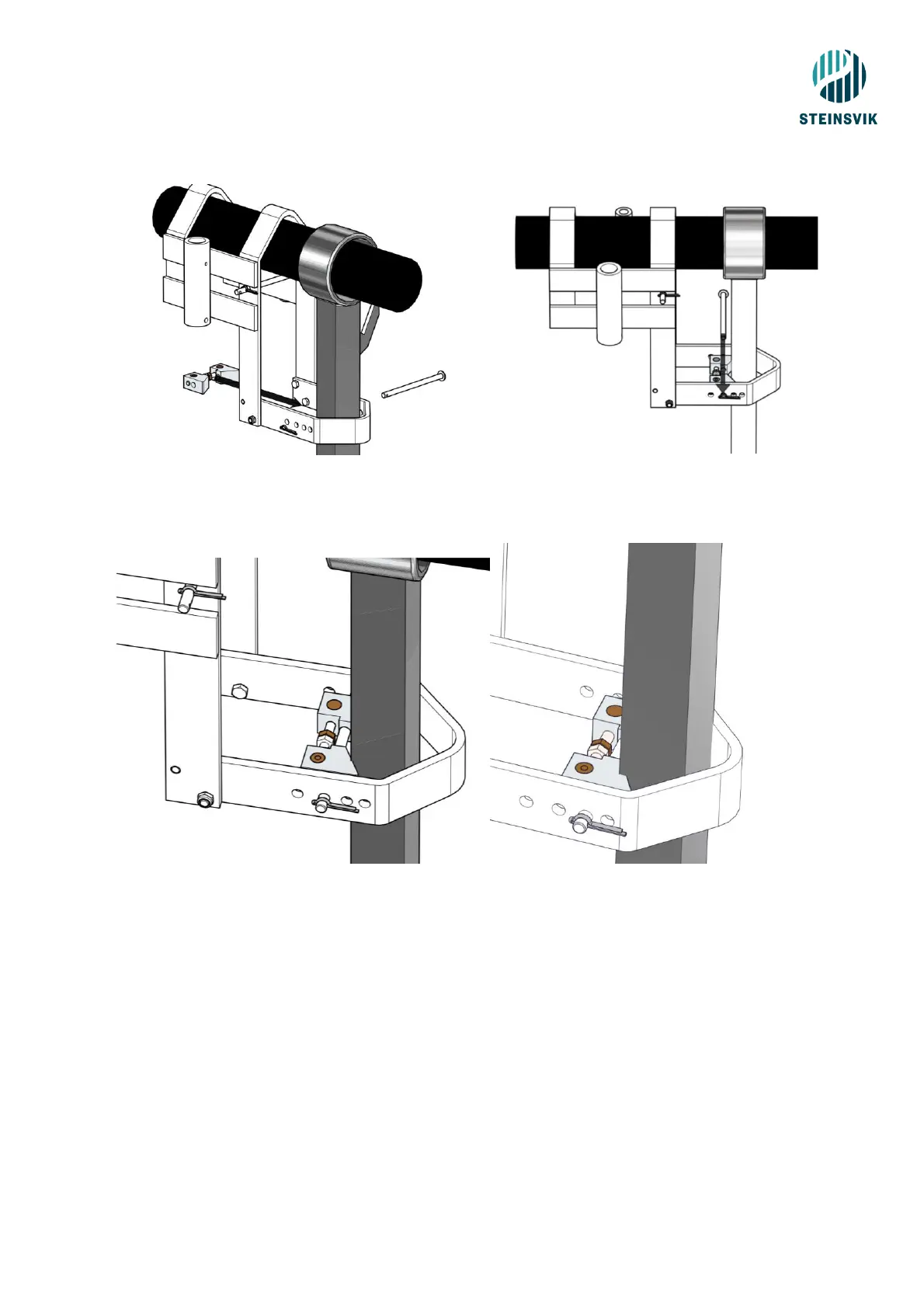 STEINSVIK